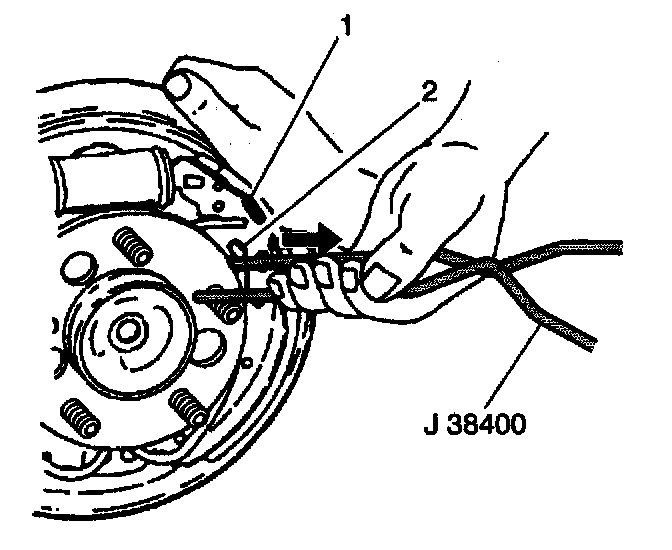 1
2
J 38400