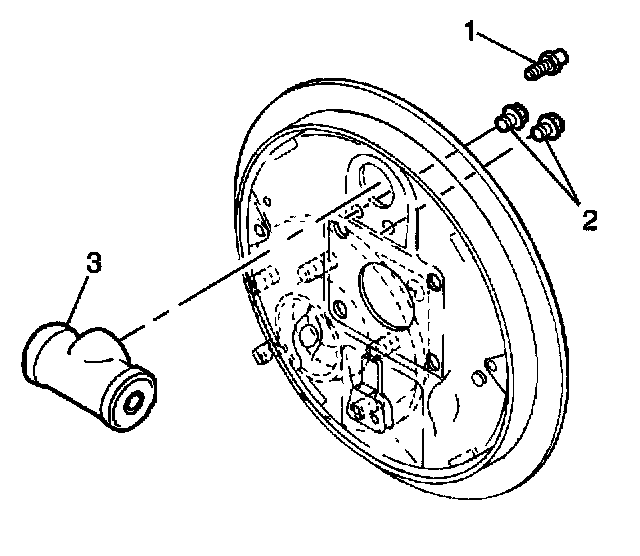 1
2
3