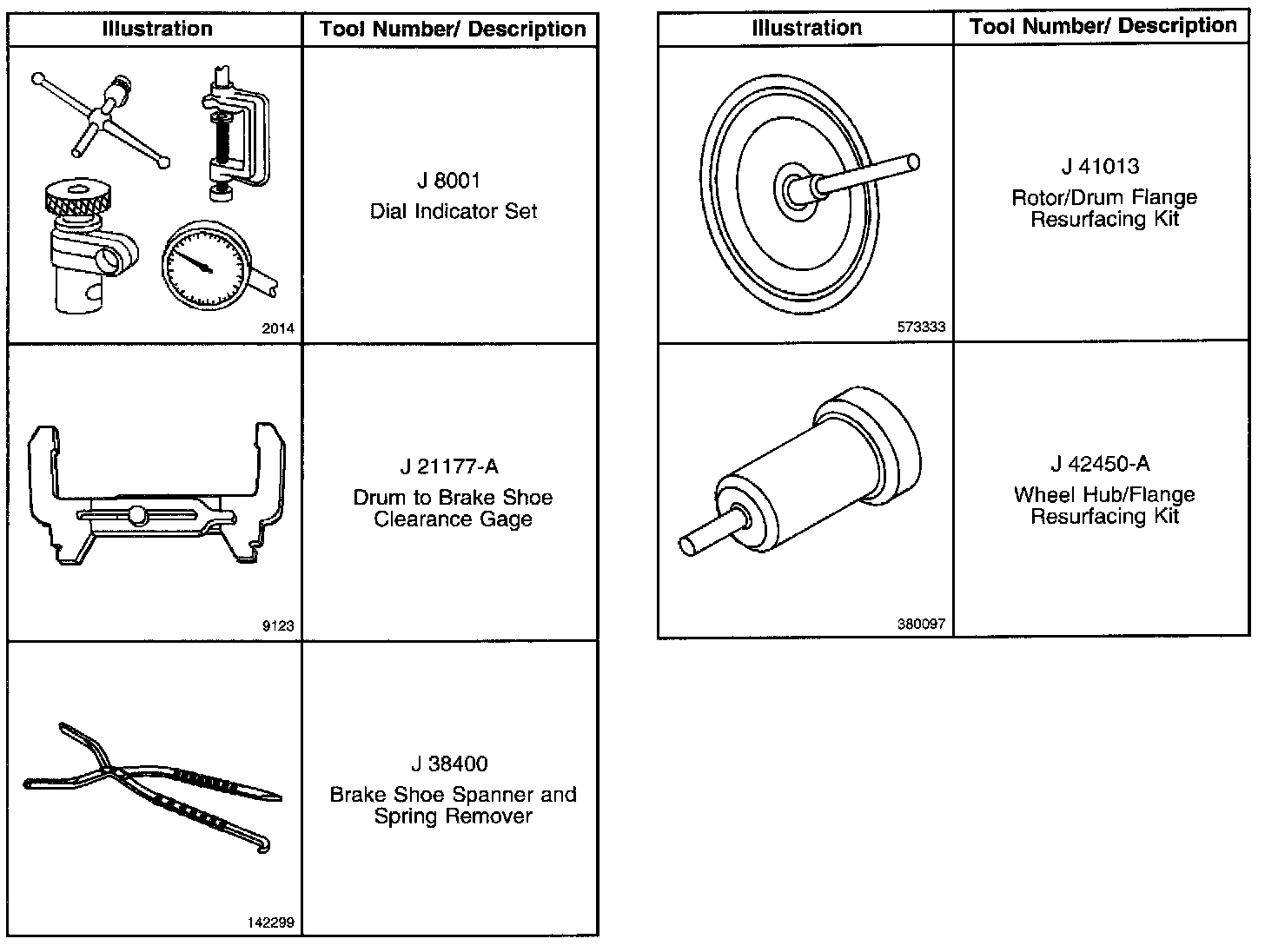 | Illustration | Tool Number/ Description |
|---|---|
| 2014 | J 8001 Dial Indicator Set |
| 9123 | J 21177-A Drum to Brake Shoe Clearance Gage |
| 142299 | J 38400 Brake Shoe Spanner and Spring Remover |

| Illustration | Tool Number/ Description |
|---|---|
| 573333 | J 41013 Rotor/Drum Flange Resurfacing Kit |
| 380097 | J 42450-A Wheel Hub/Flange Resurfacing Kit |