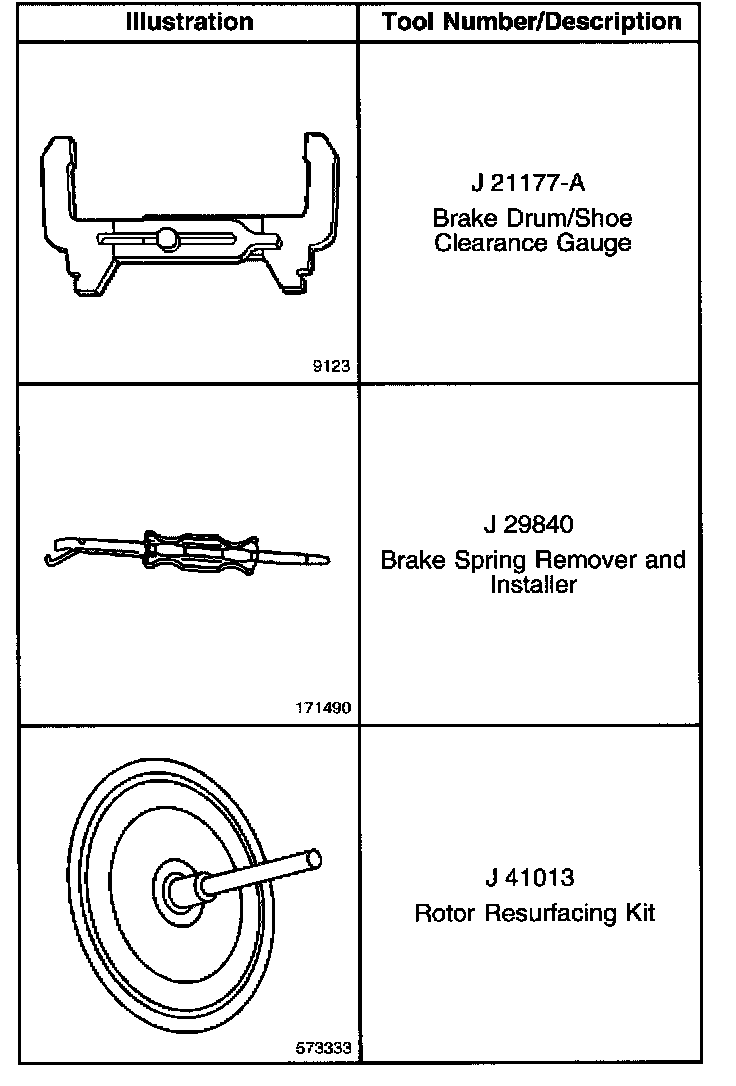 | Illustration | Tool Number/Description |
|---|---|
| 9123 | J 21177-A Brake Drum/Shoe Clearance Gauge |
| 171490 | J 29840 Brake Spring Remover and Installer |
| 573333 | J 41013 Rotor Resurfacing Kit |