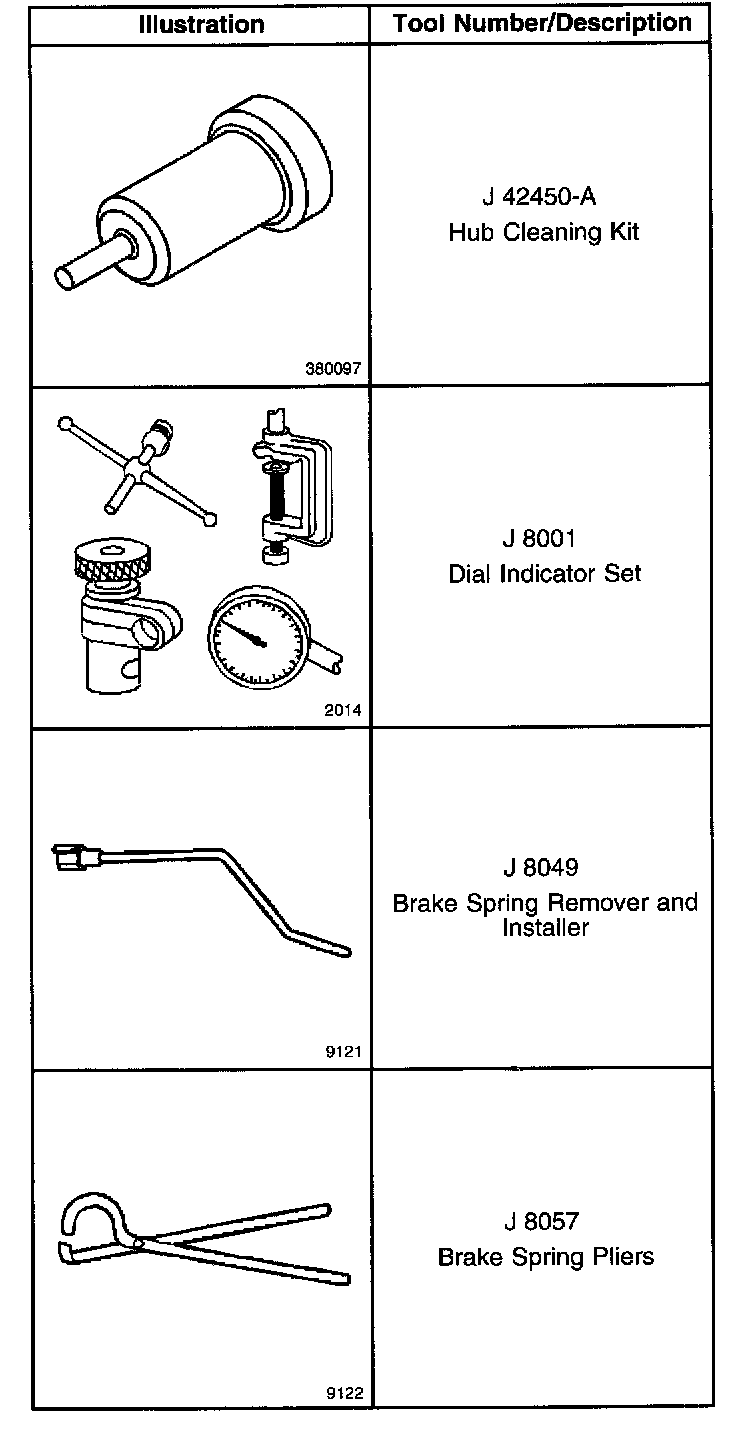 | Illustration | Tool Number/Description |
|---|---|
| 380097 | J 42450-A Hub Cleaning Kit |
| 2014 | J 8001 Dial Indicator Set |
| 9121 | J 8049 Brake Spring Remover and Installer |
| 9122 | J 8057 Brake Spring Pliers |