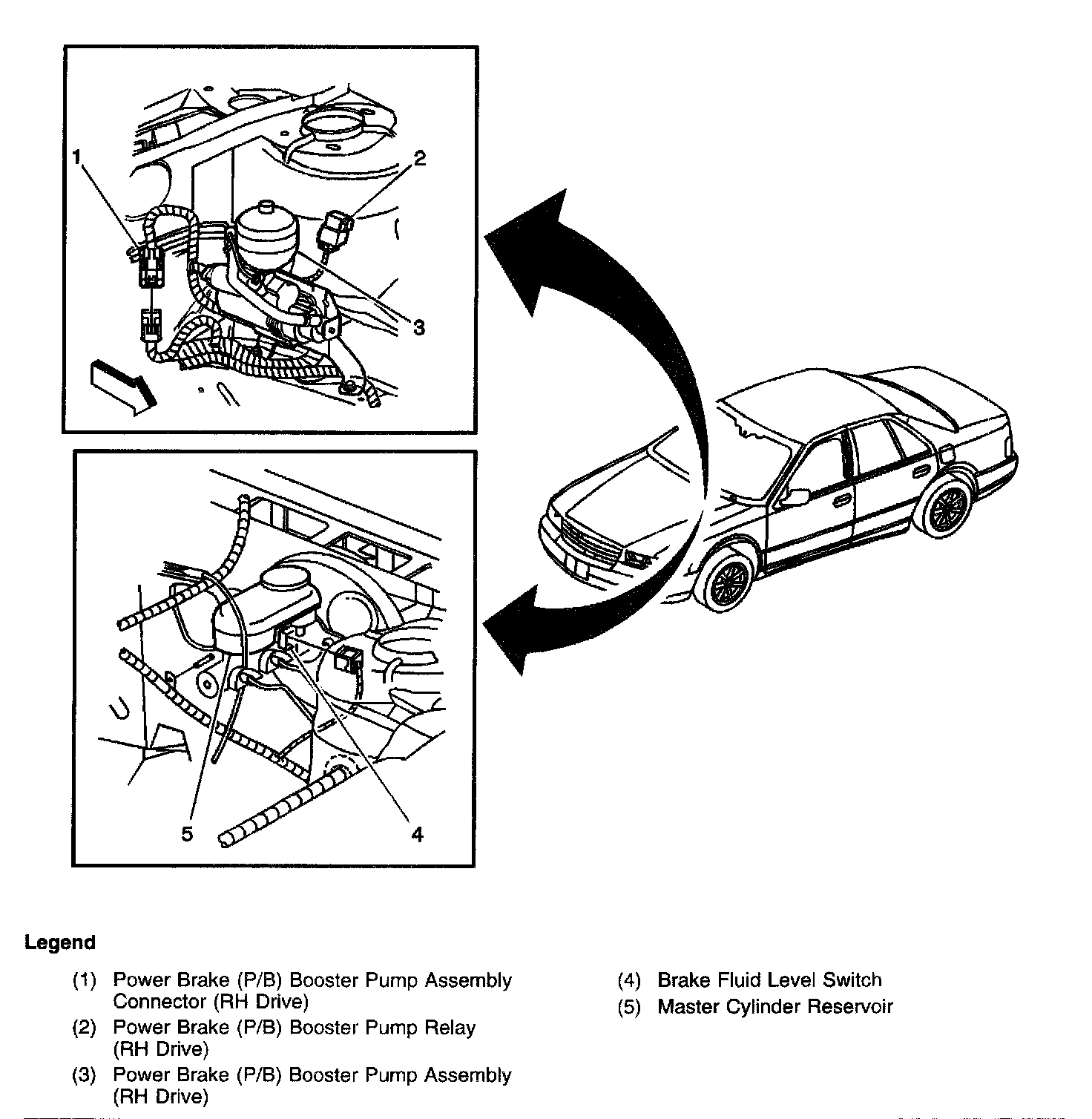 1

2

3

5

4

**Legend**

(1) Power Brake (P/B) Booster Pump Assembly Connector (RH Drive)

(2) Power Brake (P/B) Booster Pump Relay (RH Drive)

(3) Power Brake (P/B) Booster Pump Assembly (RH Drive)

(4) Brake Fluid Level Switch

(5) Master Cylinder Reservoir