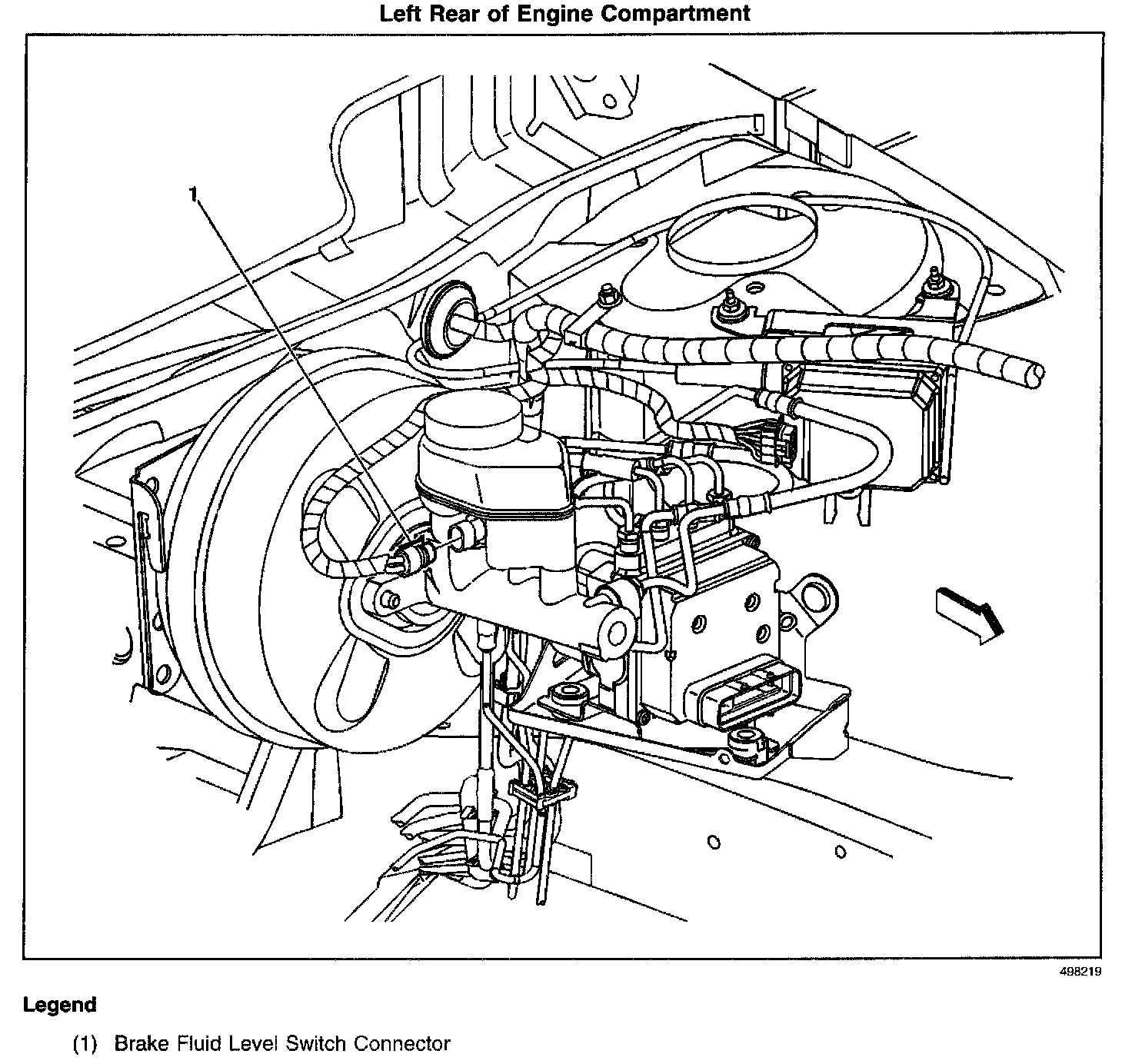 Left Rear of Engine Compartment

1

498219

Legend

(1) Brake Fluid Level Switch Connector