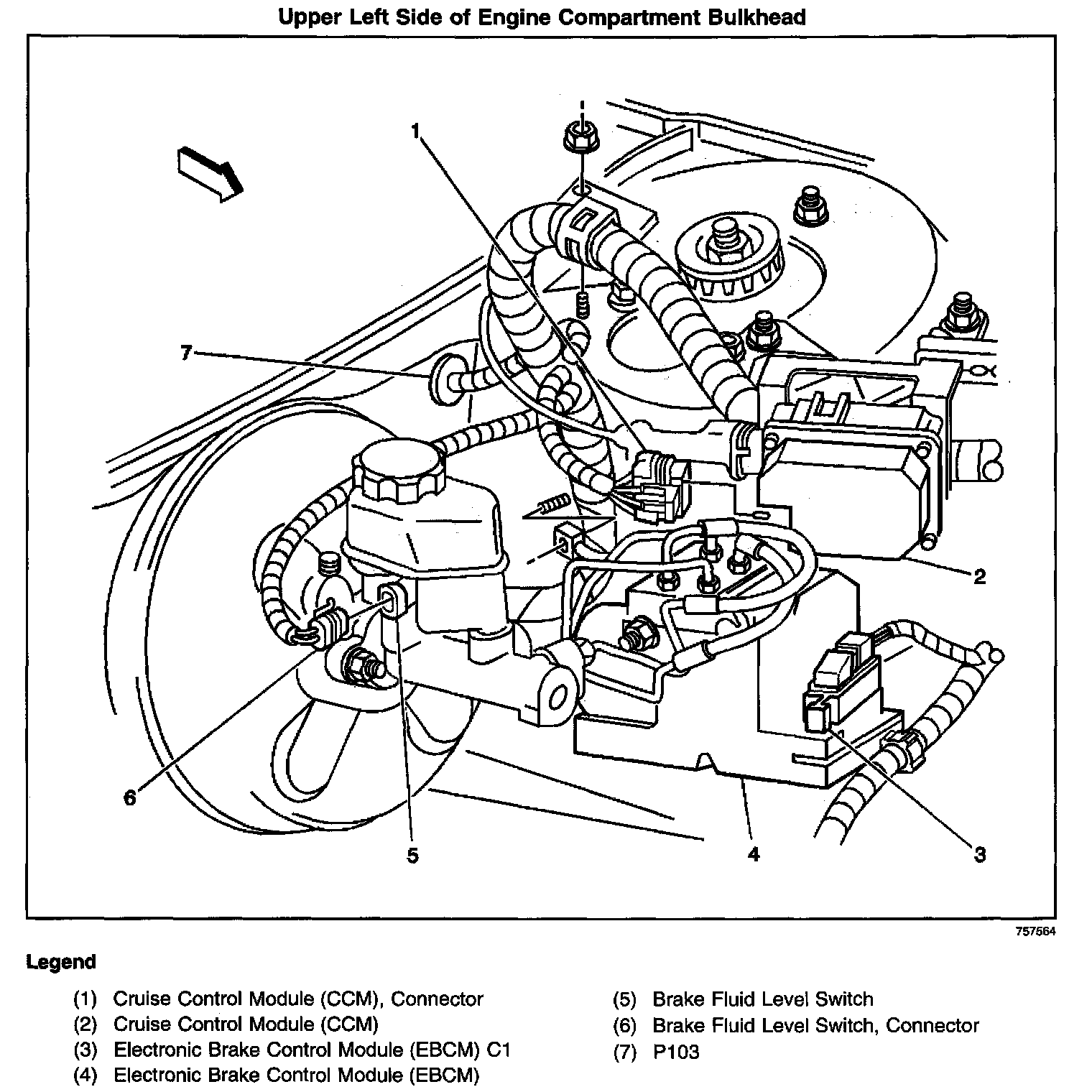 Upper Left Side of Engine Compartment Bulkhead

1

7

2

6

5

4

3

757564

Legend

(1) Cruise Control Module (CCM), Connector
(2) Cruise Control Module (CCM)
(3) Electronic Brake Control Module (EBCM) C1
(4) Electronic Brake Control Module (EBCM)

(5) Brake Fluid Level Switch
(6) Brake Fluid Level Switch, Connector
(7) P103