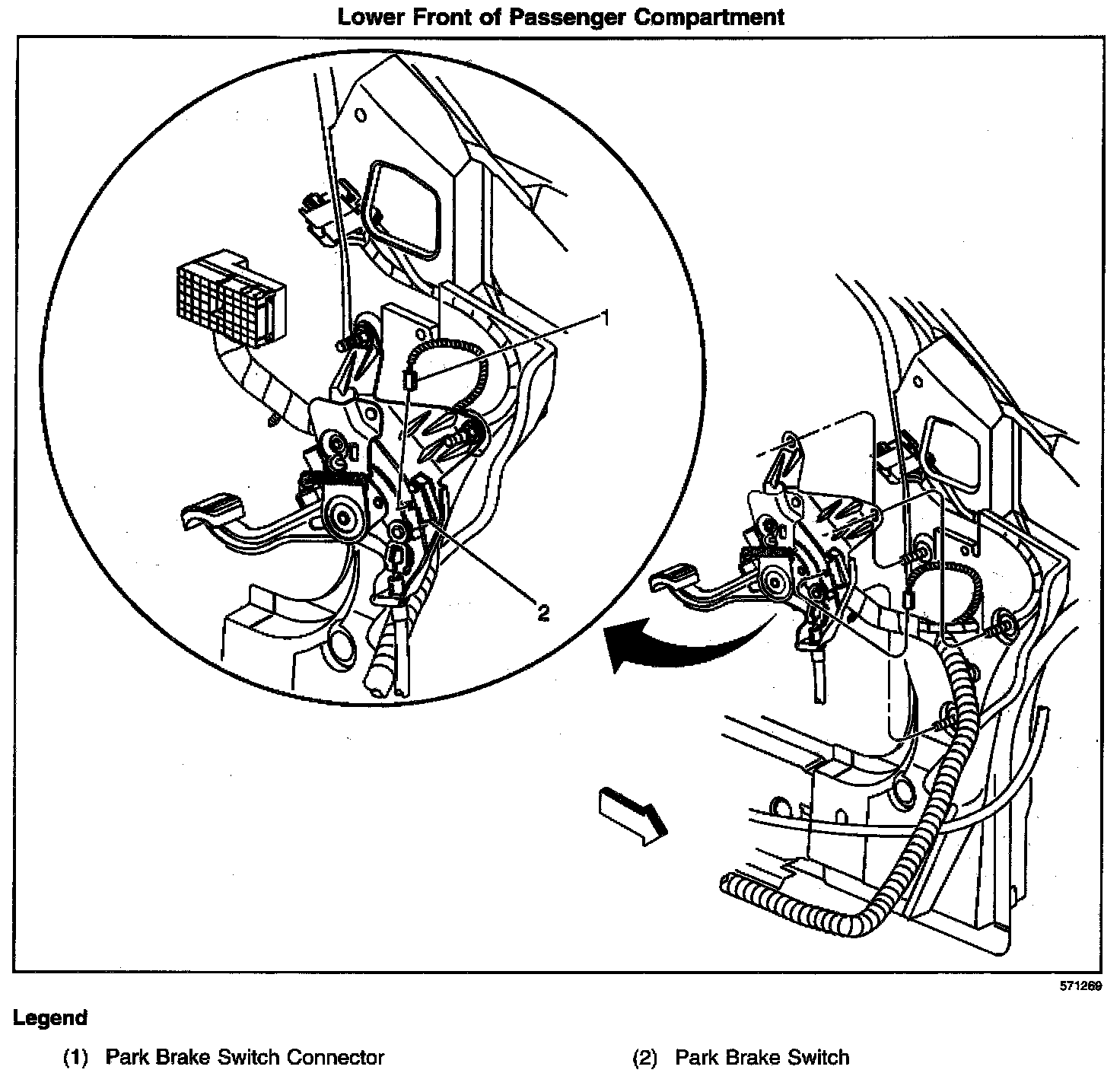 Lower Front of Passenger Compartment

1

2

571269

Legend

(1) Park Brake Switch Connector

(2) Park Brake Switch