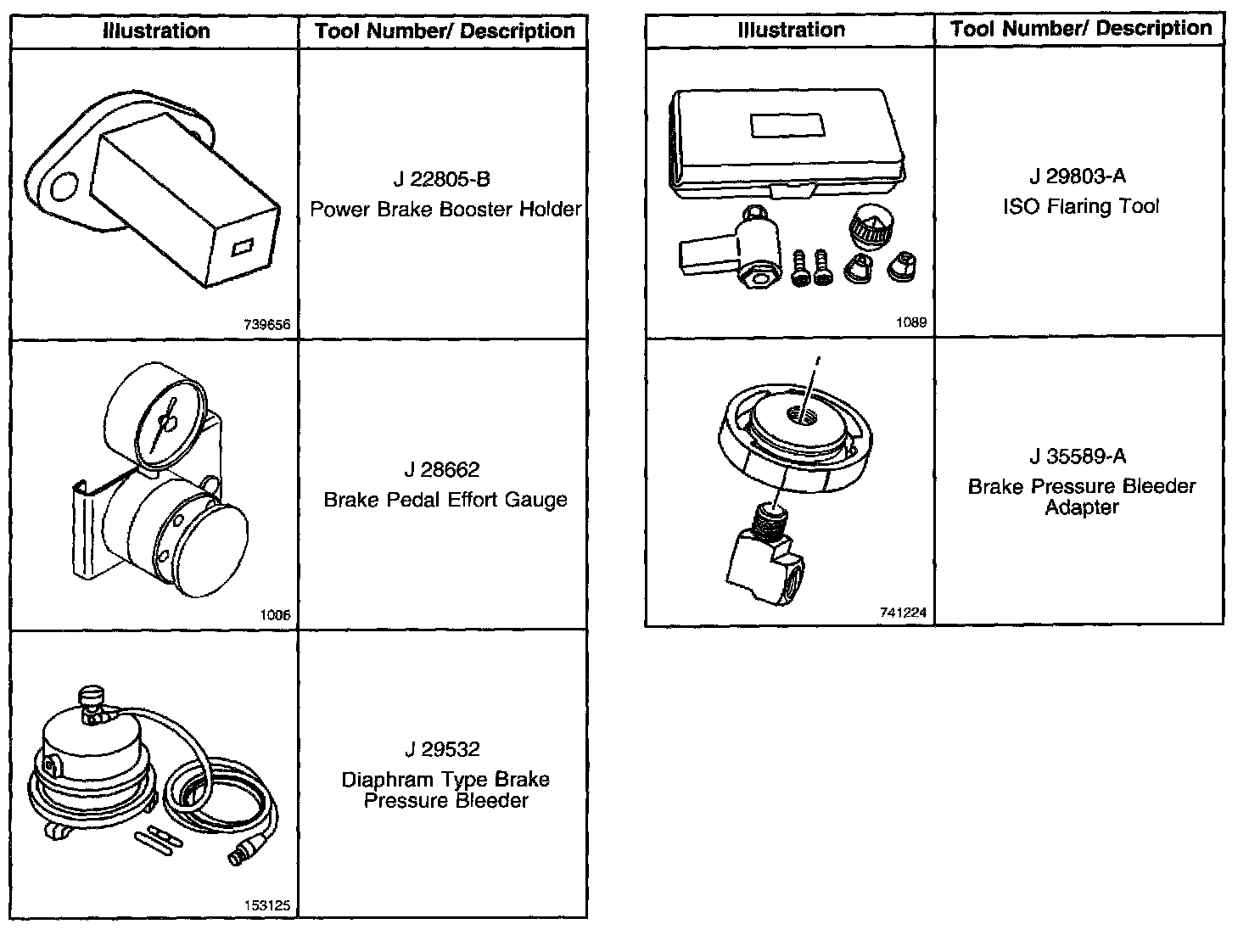 | Illustration | Tool Number/ Description |
|---|---|
| 739656 | J 22805-B Power Brake Booster Holder |
| 1006 | J 28662 Brake Pedal Effort Gauge |
| 153125 | J 29532 Diaphram Type Brake Pressure Bleeder |

| Illustration | Tool Number/ Description |
|---|---|
| 1089 | J 29803-A ISO Flaring Tool |
| 741224 | J 35589-A Brake Pressure Bleeder Adapter |