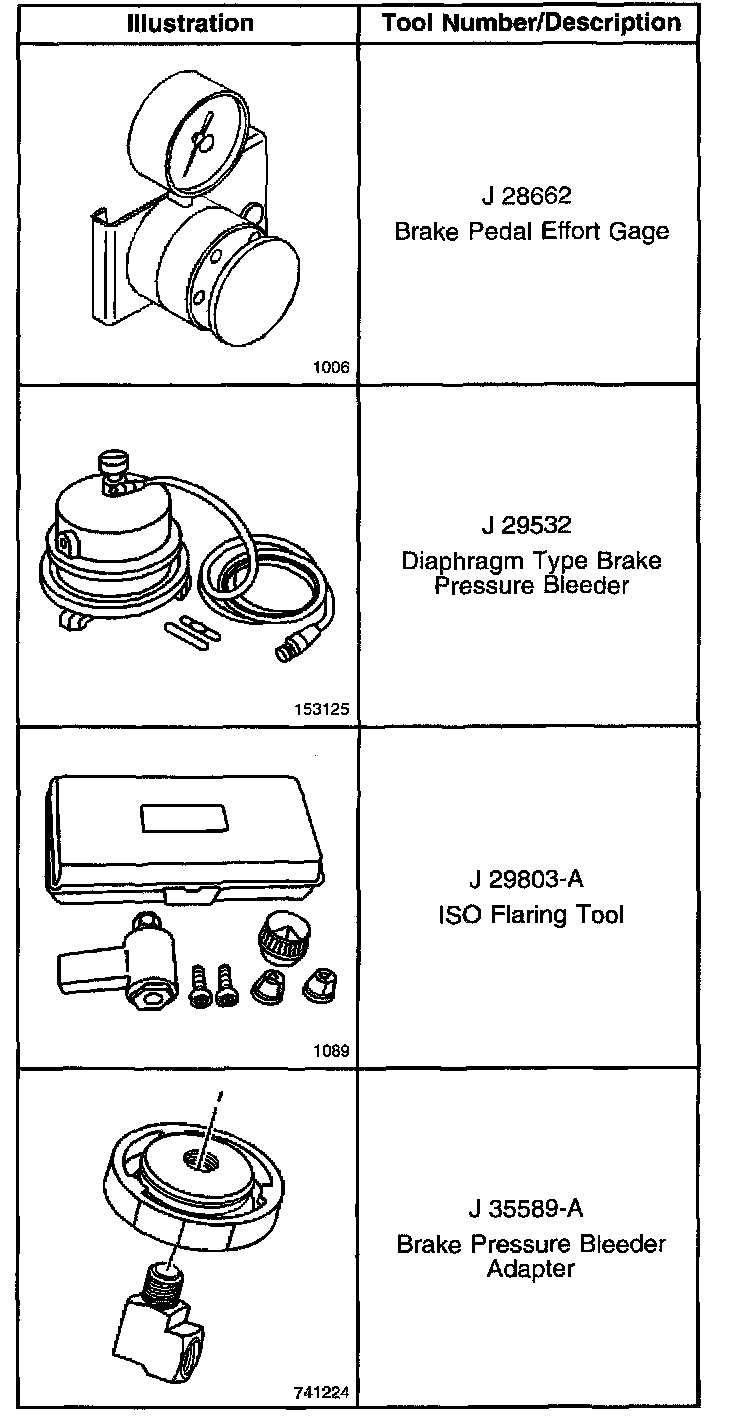 | Illustration | Tool Number/Description |
|---|---|
| 1006 | J 28662 Brake Pedal Effort Gage |
| 153125 | J 29532 Diaphragm Type Brake Pressure Bleeder |
| 1089 | J 29803-A ISO Flaring Tool |
| 741224 | J 35589-A Brake Pressure Bleeder Adapter |