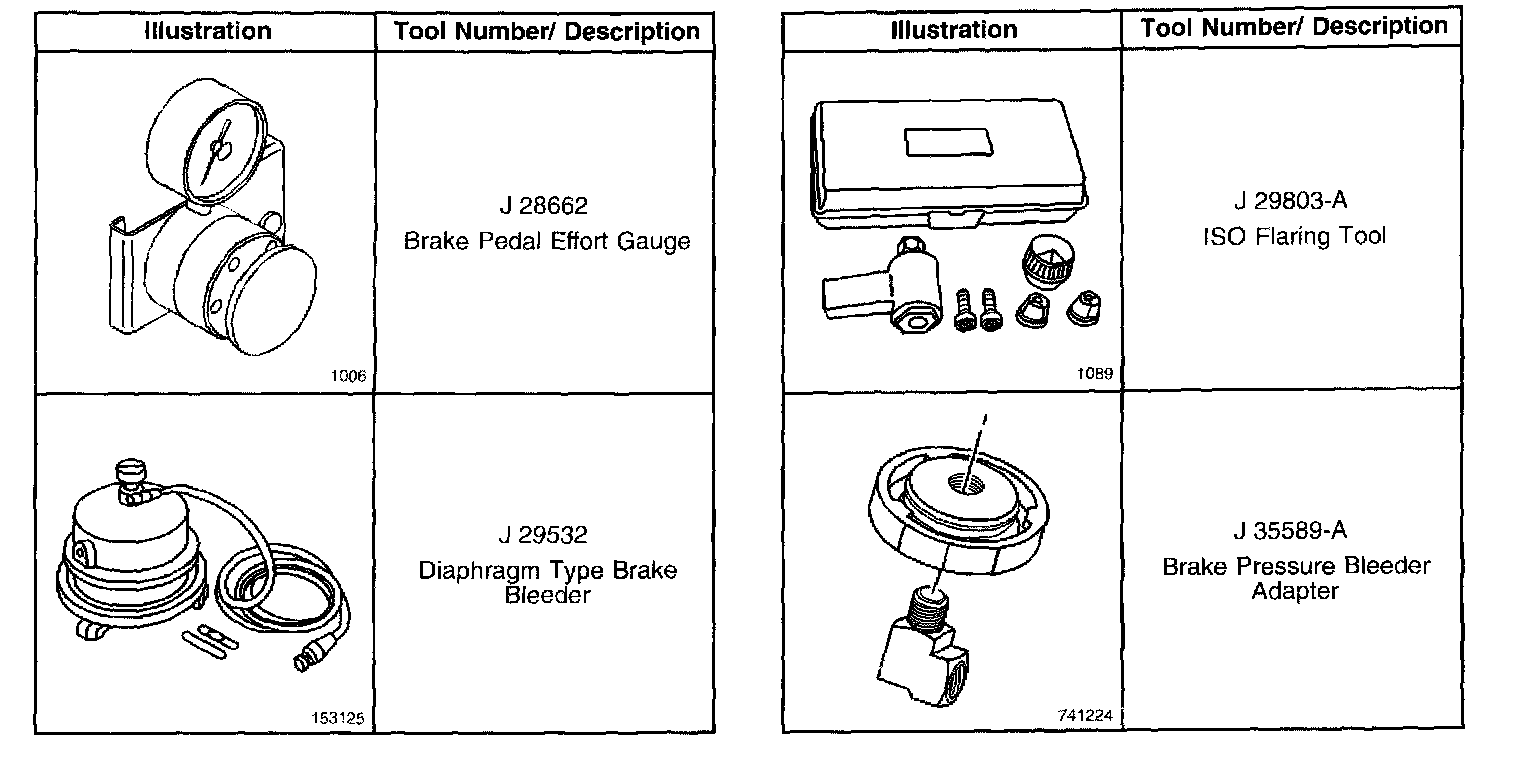 | Illustration | Tool Number/ Description |
|---|---|
| 1006 | J 28662 Brake Pedal Effort Gauge |
| 153125 | J 29532 Diaphragm Type Brake Bleeder |

| Illustration | Tool Number/ Description |
|---|---|
| 1089 | J 29803-A ISO Flaring Tool |
| 741224 | J 35589-A Brake Pressure Bleeder Adapter |