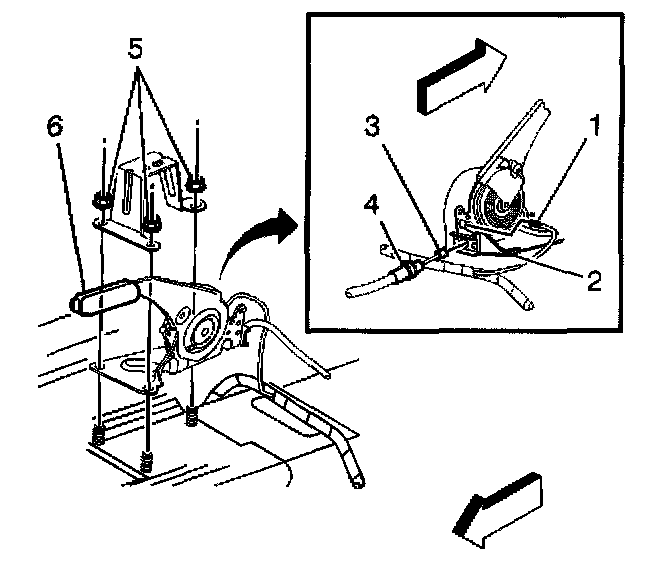 5
6
3
1
4
2