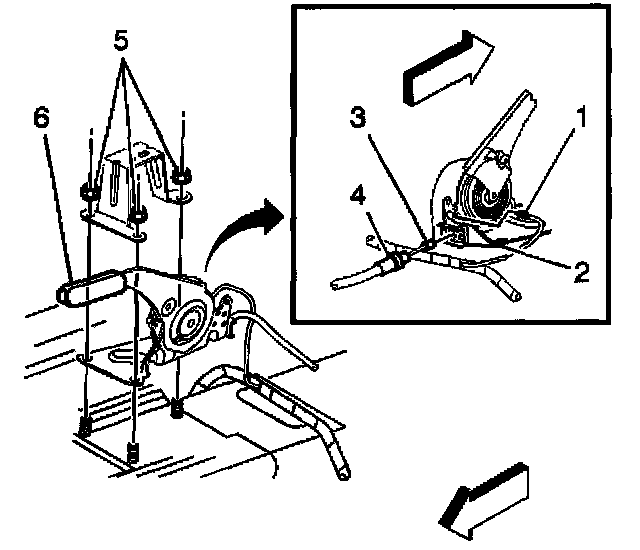 5
6
3
1
4
2