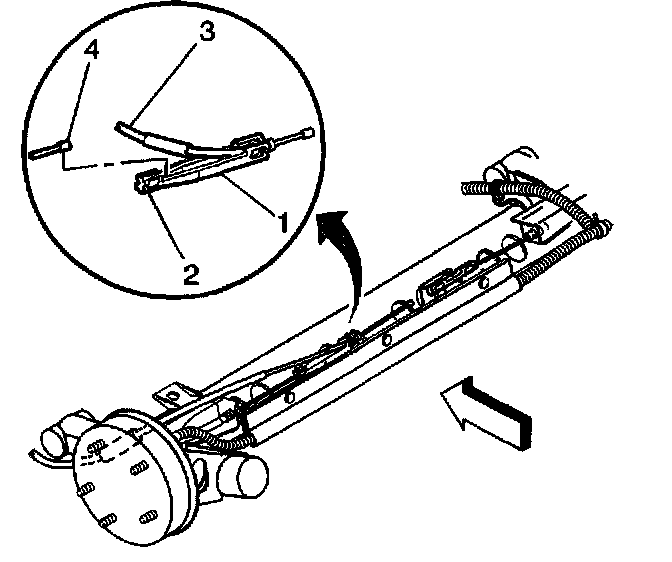 4
3
1
2