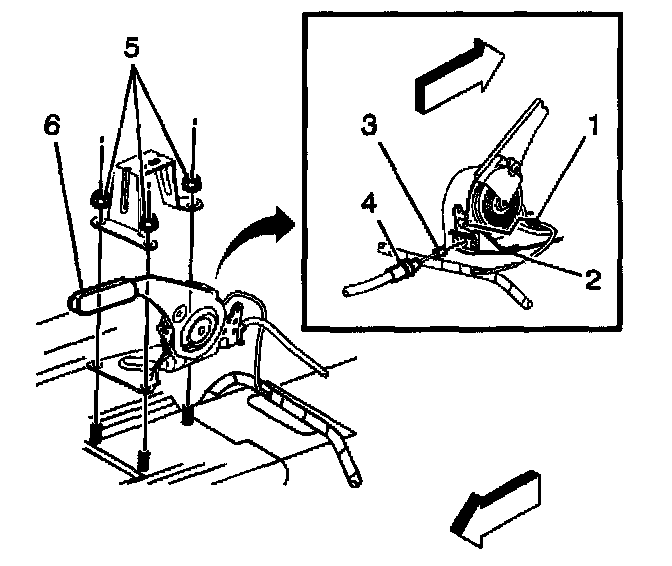 5
6
3
1
4
2