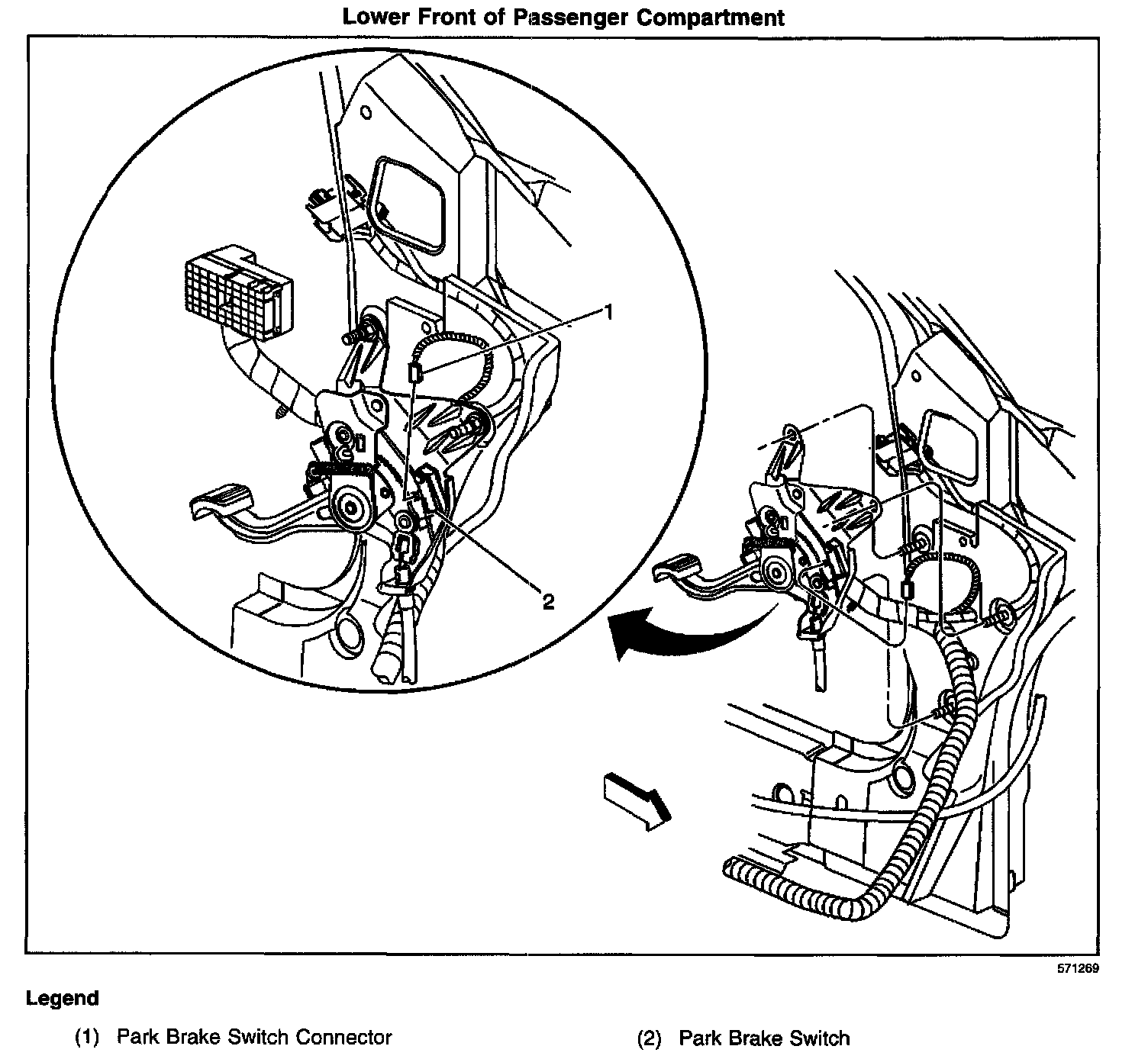 Lower Front of Passenger Compartment

1

2

571269

Legend

(1) Park Brake Switch Connector

(2) Park Brake Switch