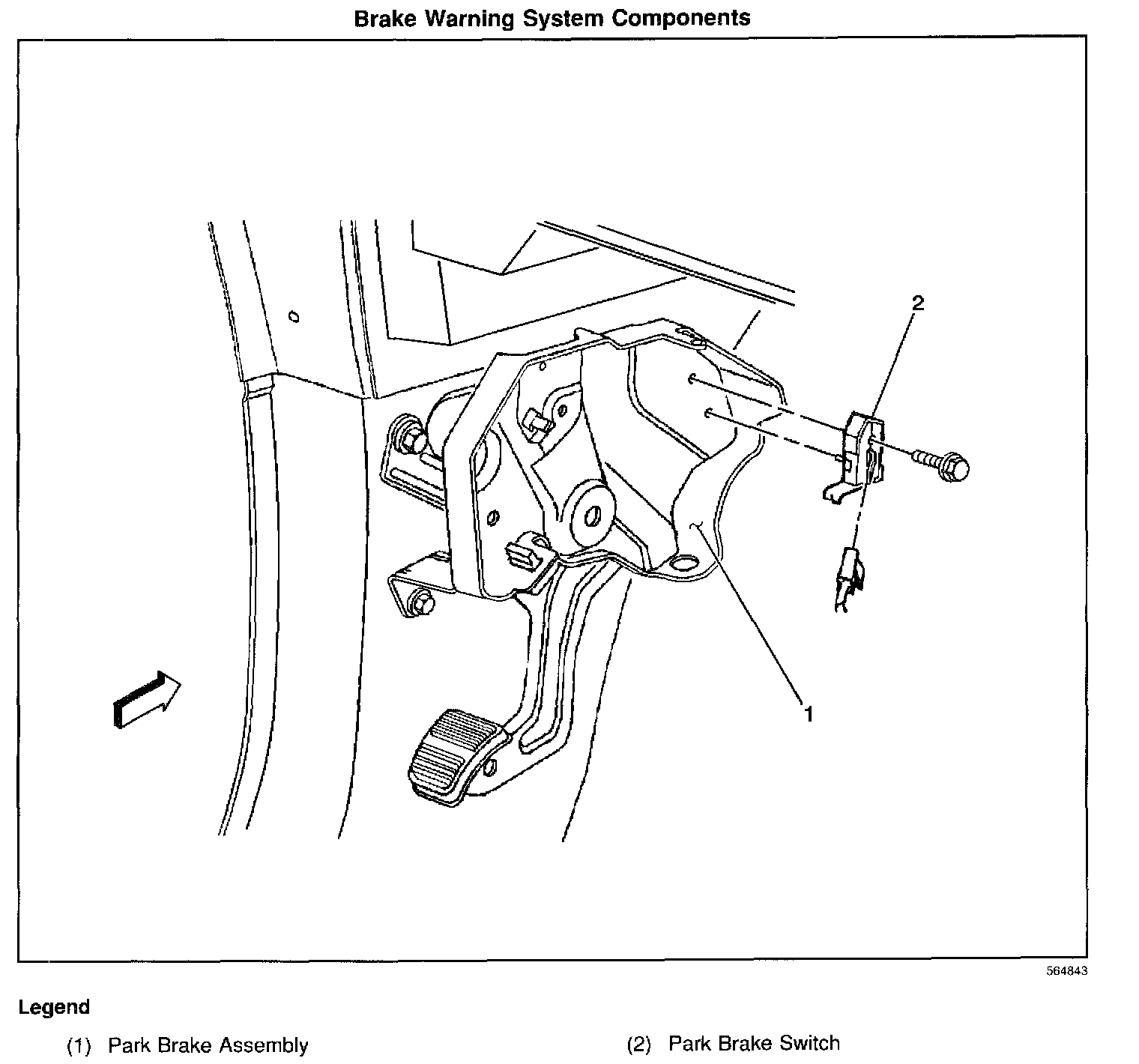 Brake Warning System Components

2

1

564843

Legend

(1) Park Brake Assembly

(2) Park Brake Switch