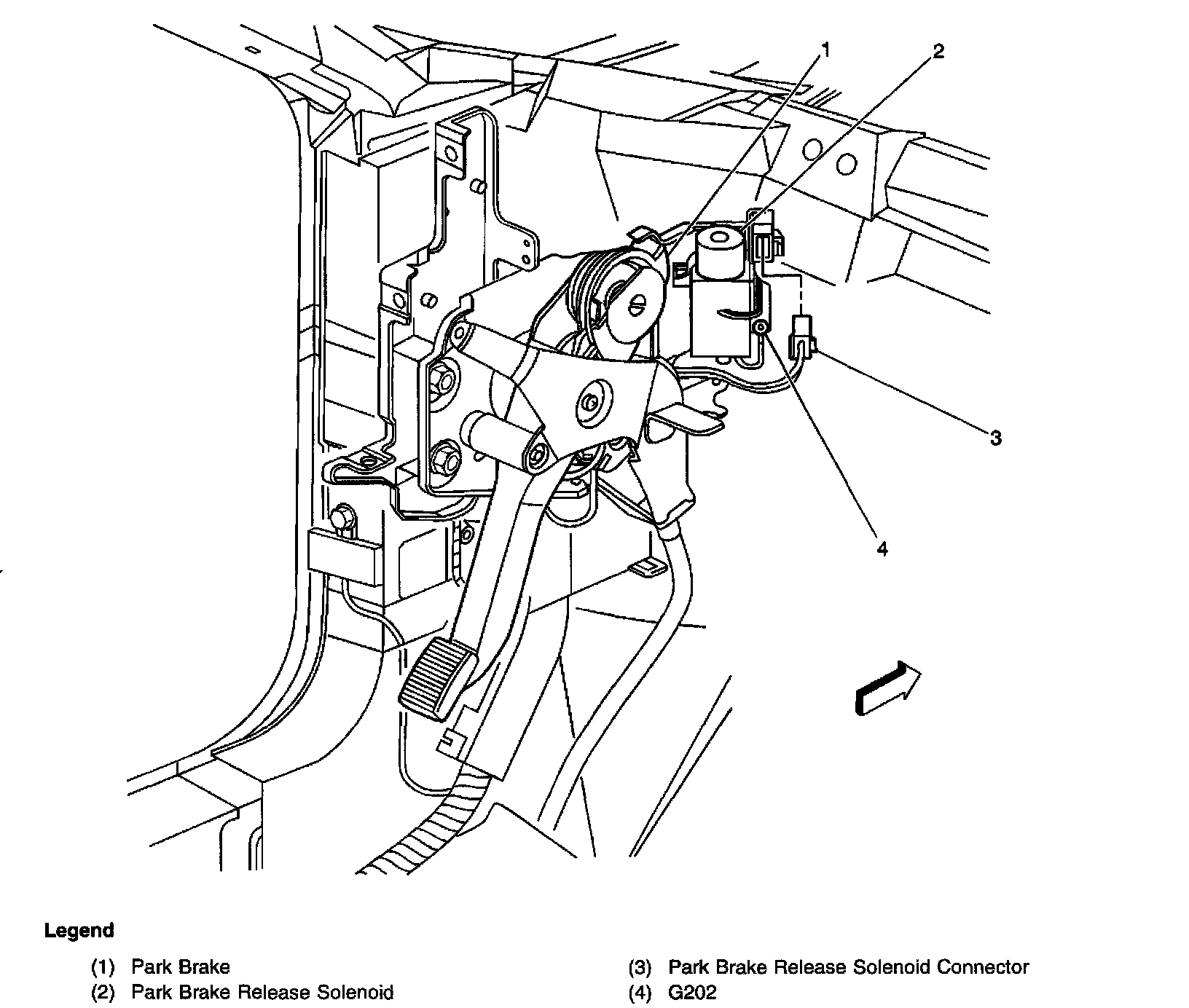 1
2
3
4

Legend

(1) Park Brake
(2) Park Brake Release Solenoid

(3) Park Brake Release Solenoid Connector
(4) G202