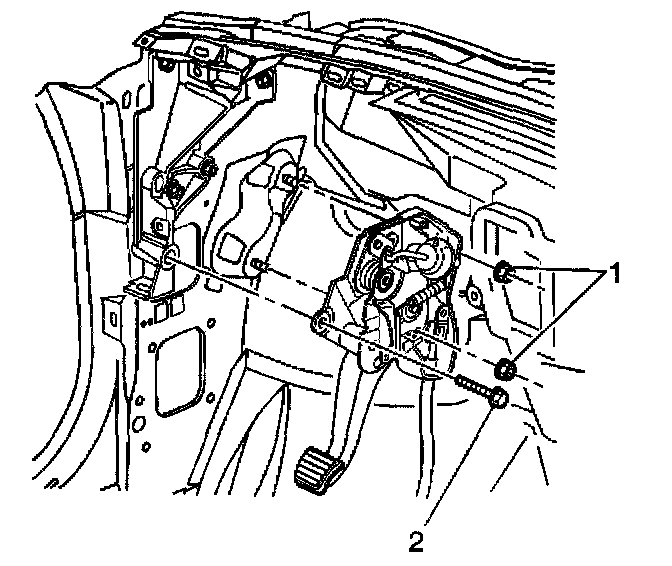 1
2