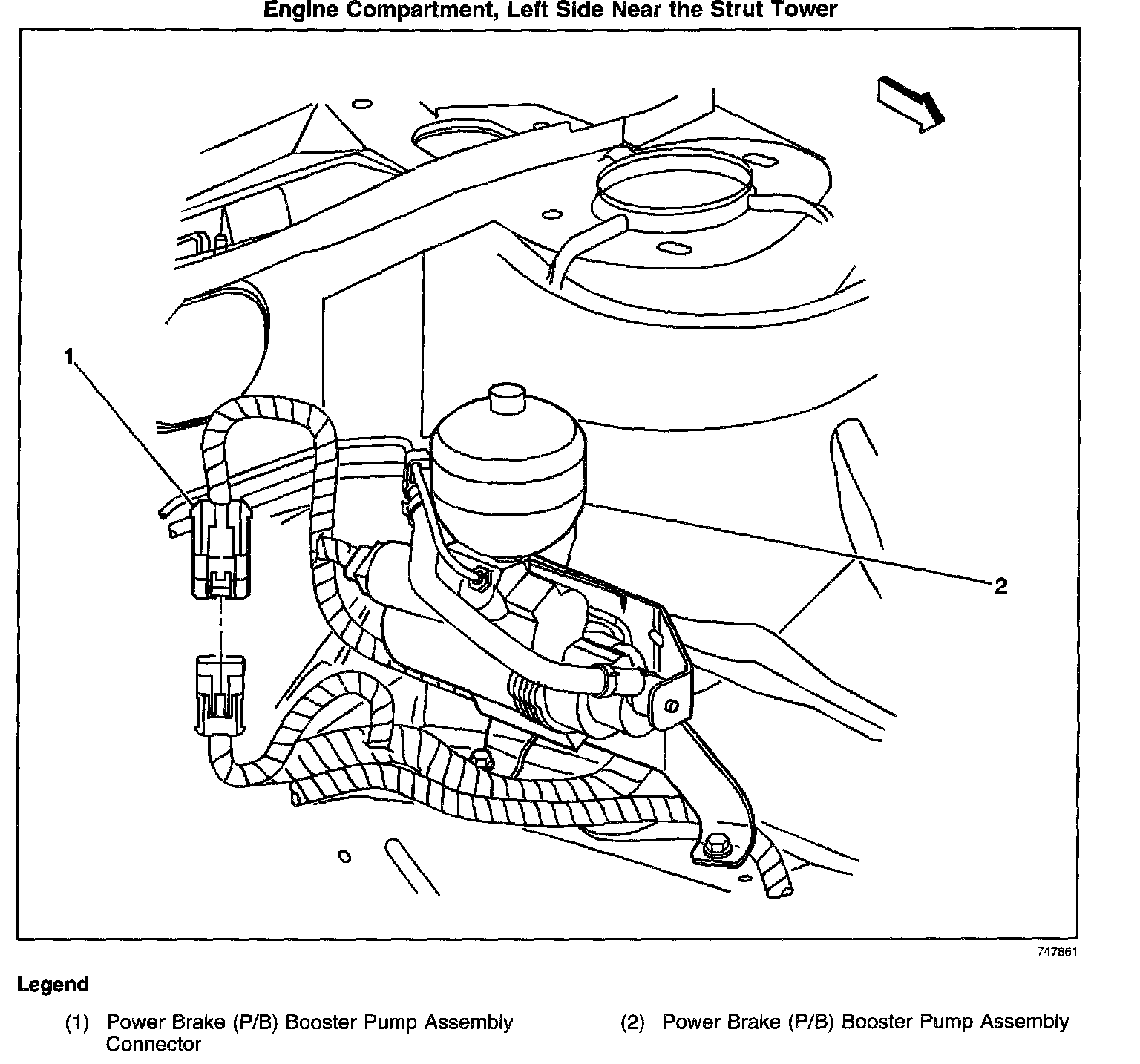 Engine Compartment, Left Side Near the Strut Tower

1

2

747861

Legend

(1) Power Brake (P/B) Booster Pump Assembly Connector

(2) Power Brake (P/B) Booster Pump Assembly