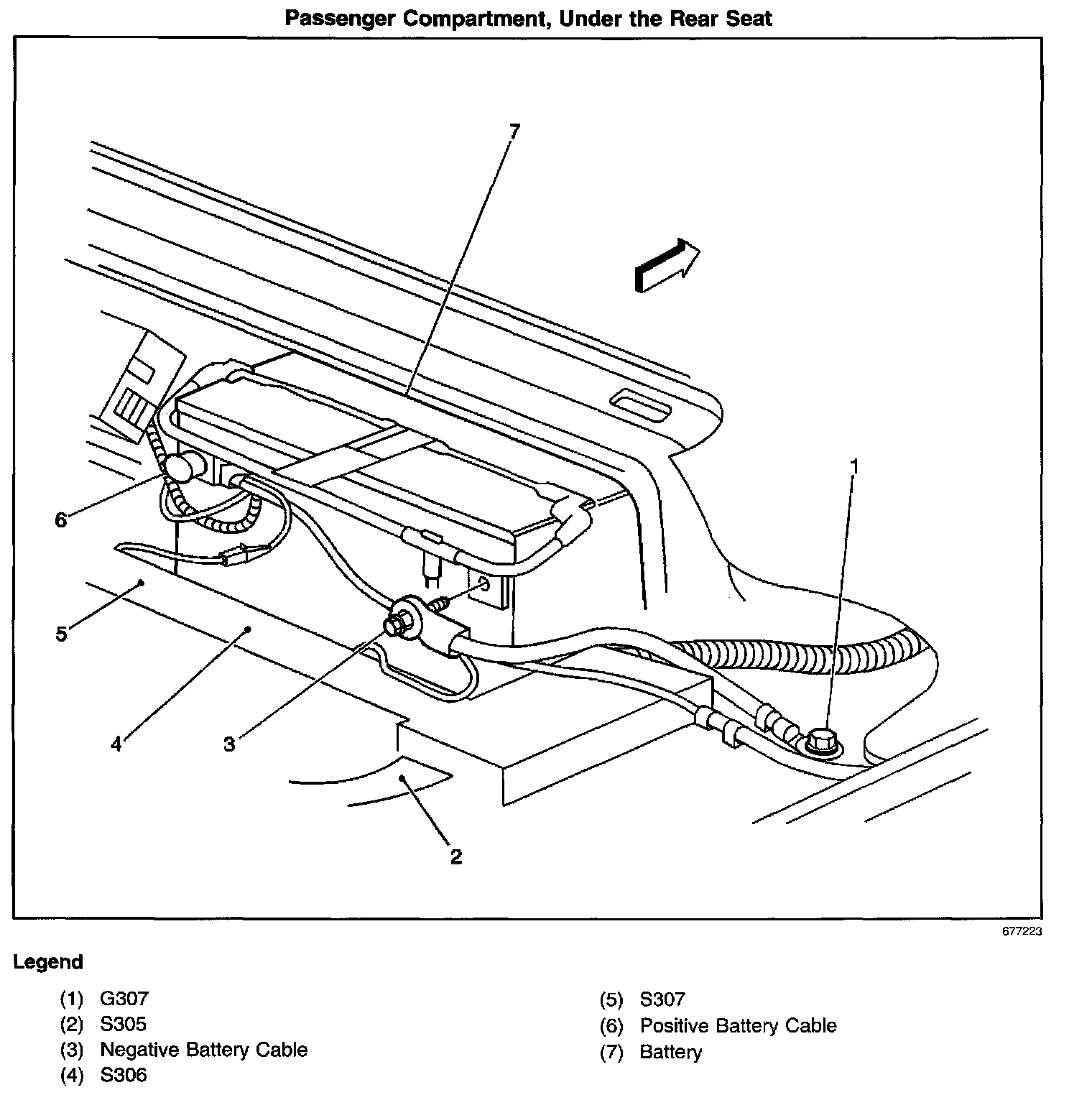 Passenger Compartment, Under the Rear Seat

7

1

6

5

4

3

2

677223

Legend

(1) G307
(2) S305
(3) Negative Battery Cable
(4) S306

(5) S307
(6) Positive Battery Cable
(7) Battery