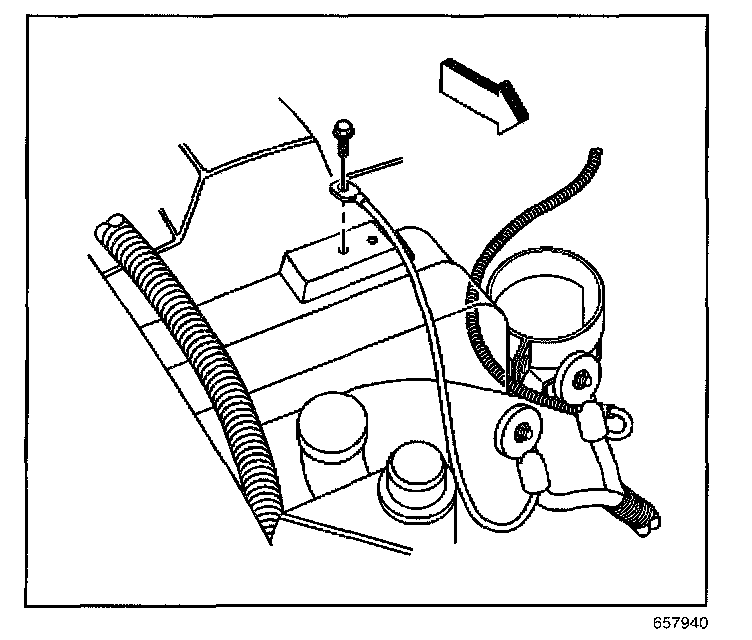 657940