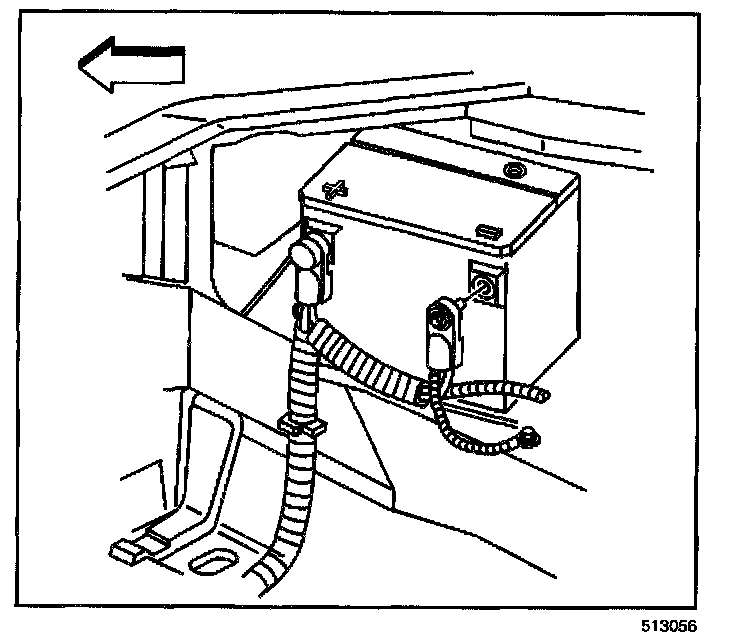 513056