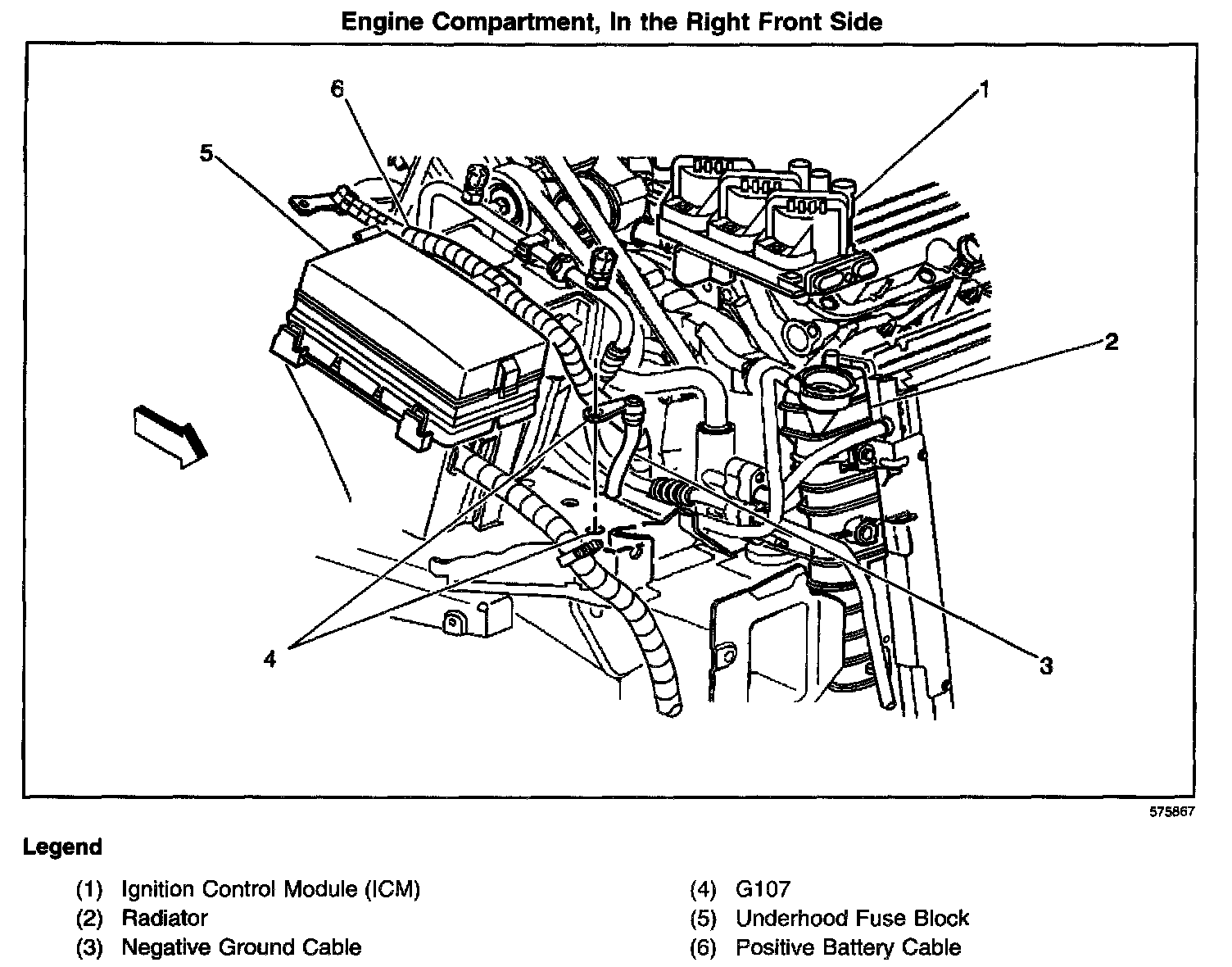 Engine Compartment, In the Right Front Side

6
1
5
2
4
3

575867

Legend

(1) Ignition Control Module (ICM)
(2) Radiator
(3) Negative Ground Cable

(4) G107
(5) Underhood Fuse Block
(6) Positive Battery Cable