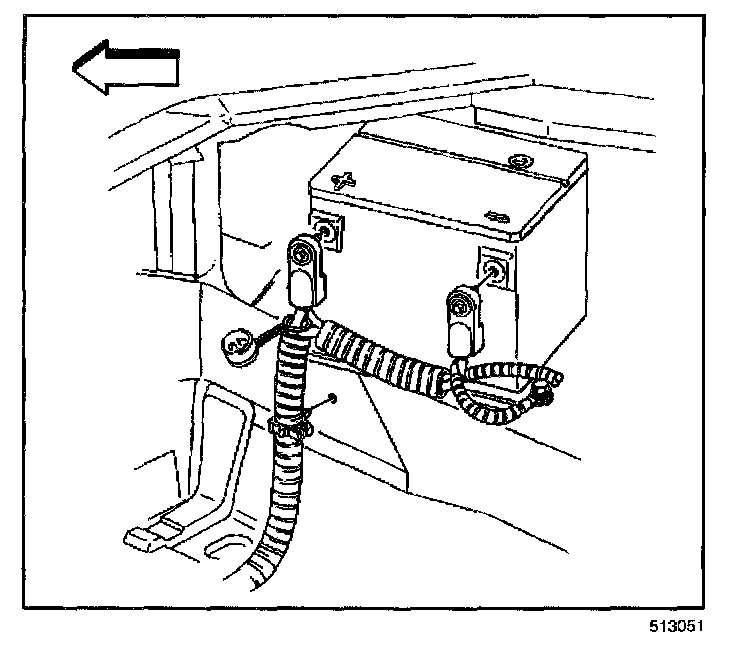 513051