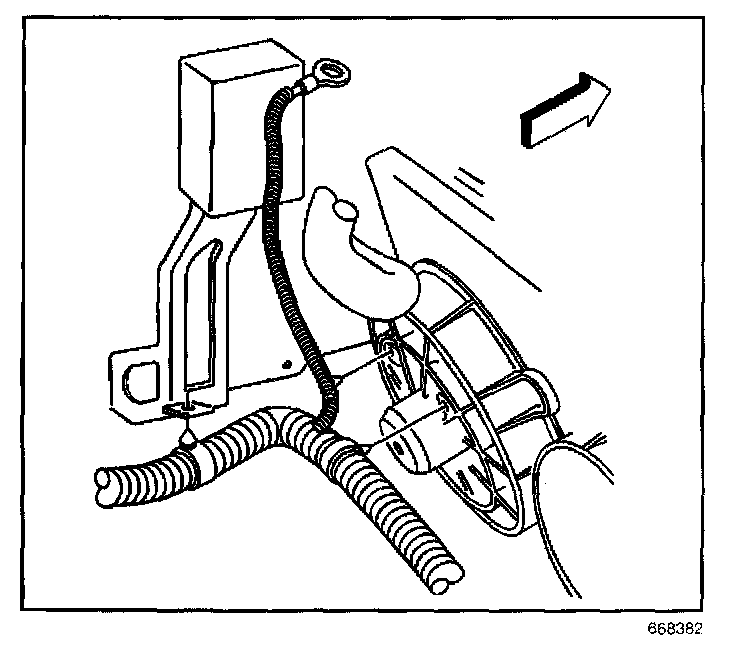 668382