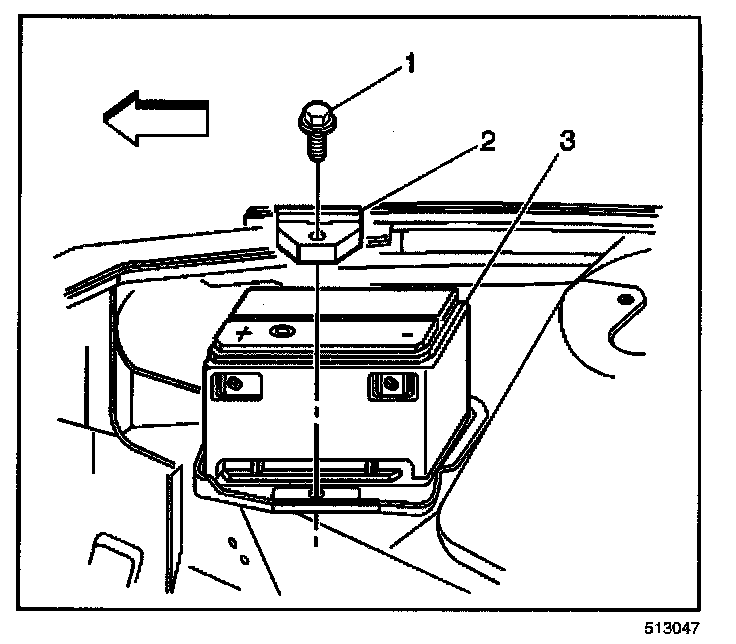 1
2
3
+
-
513047