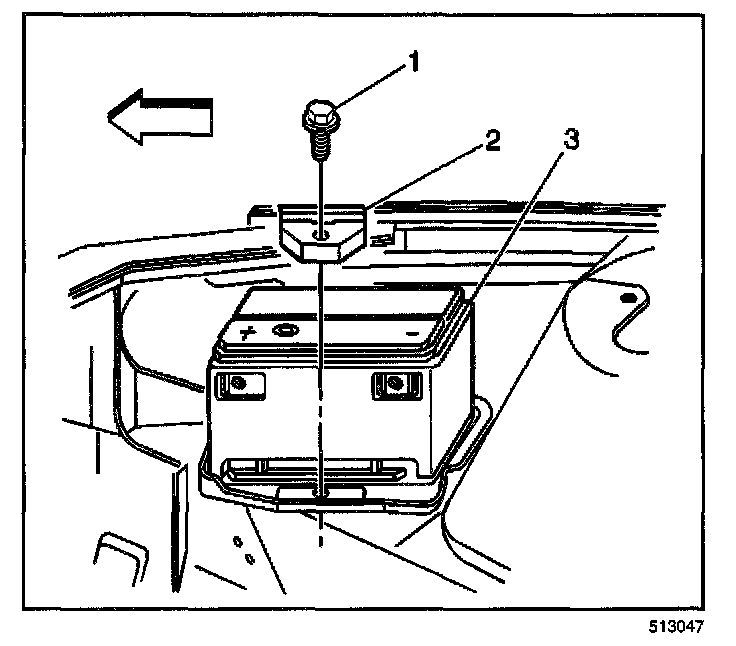 1
2
3
+
-
513047