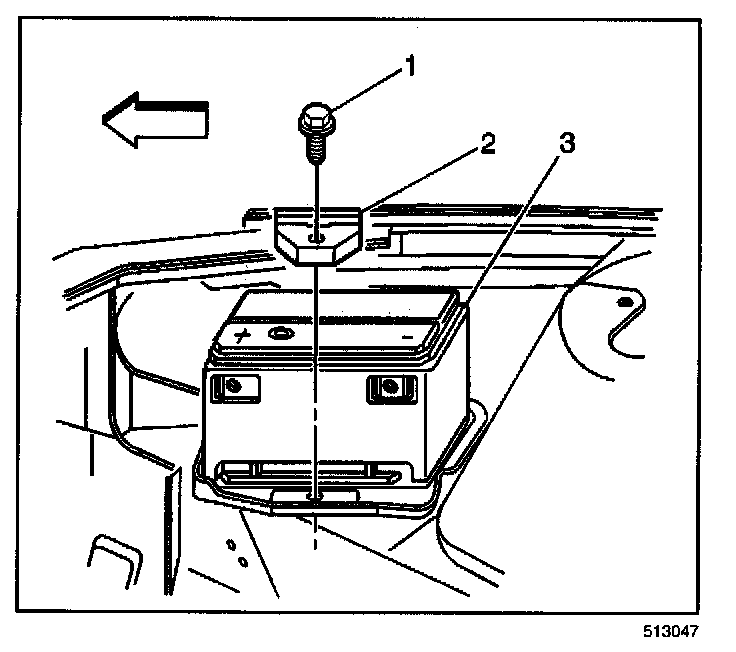 1
2
3
+
-
513047