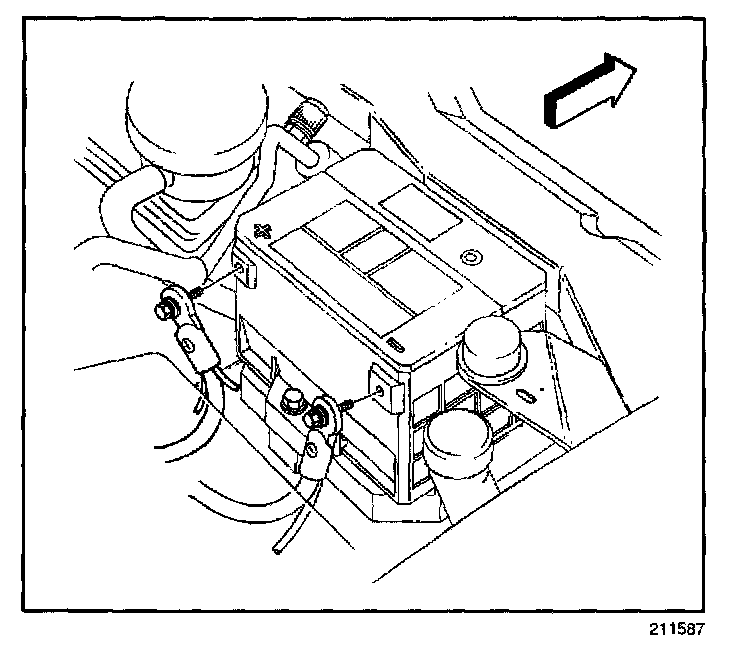 211587