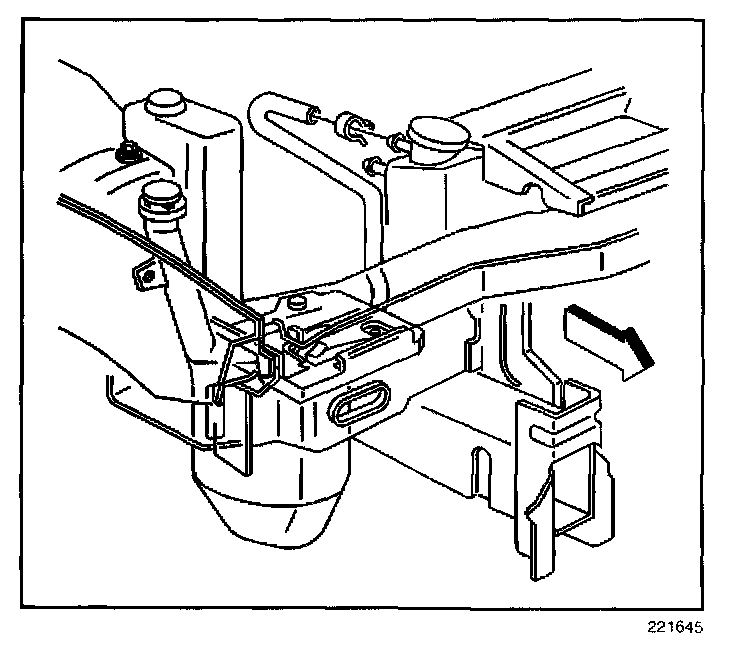 221645