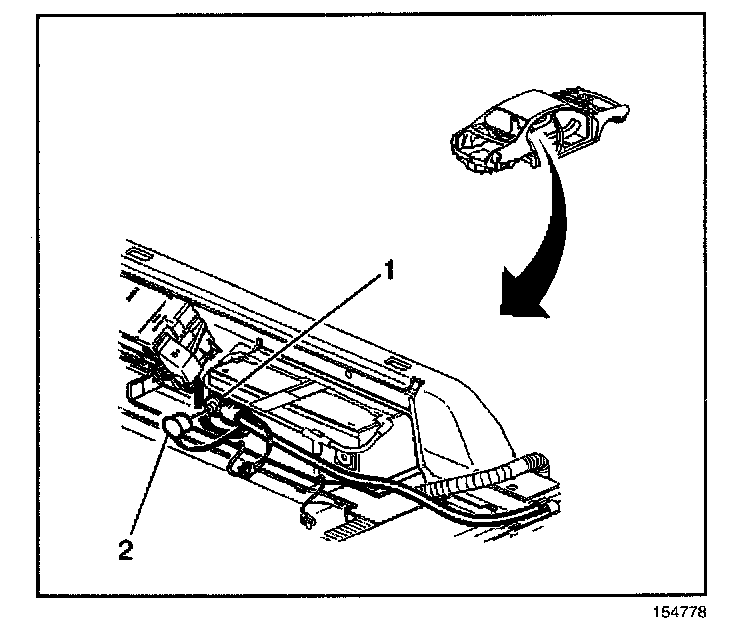 1
2
154778