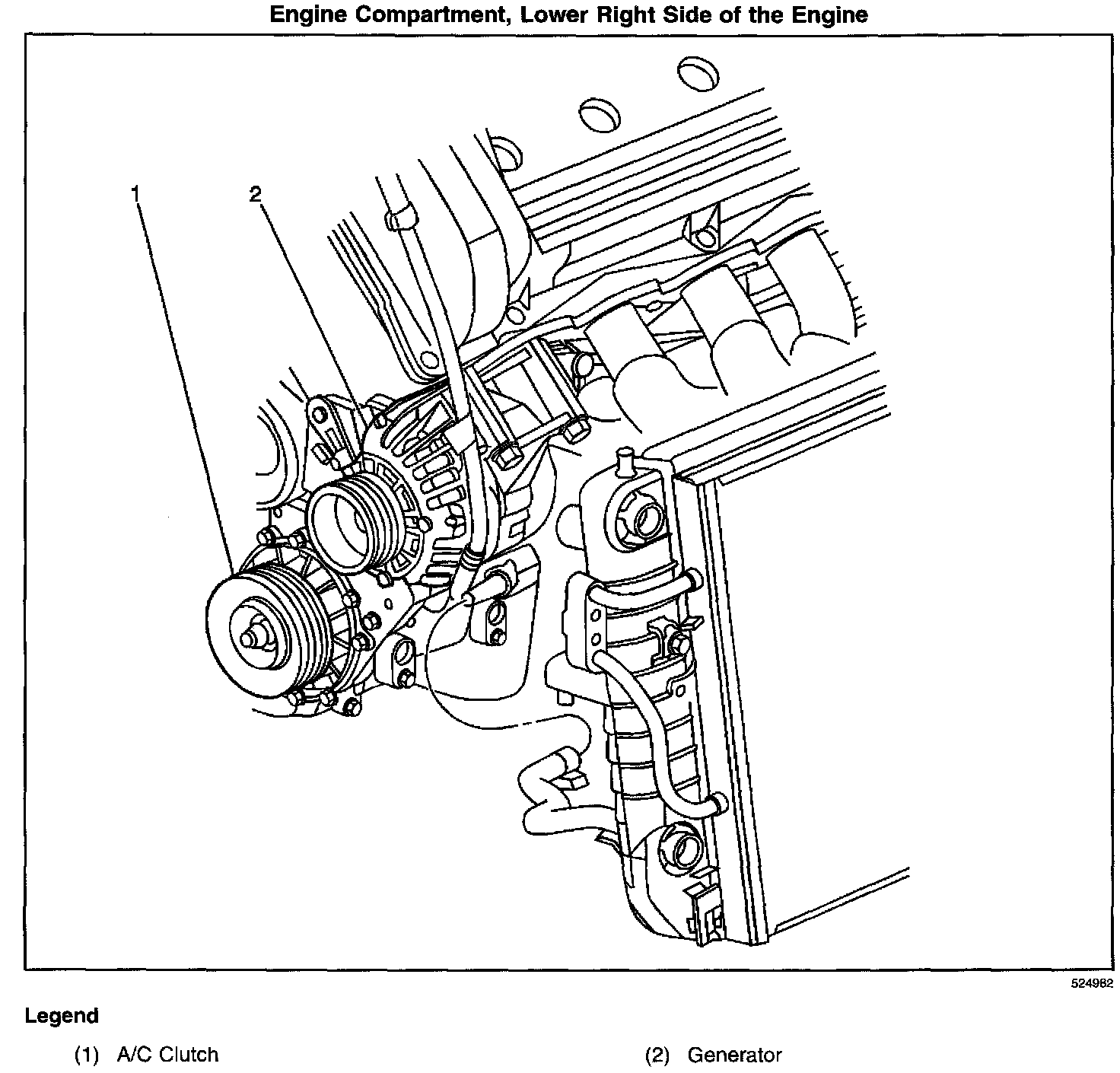 Engine Compartment, Lower Right Side of the Engine

1
2

524982

Legend

(1) A/C Clutch

(2) Generator