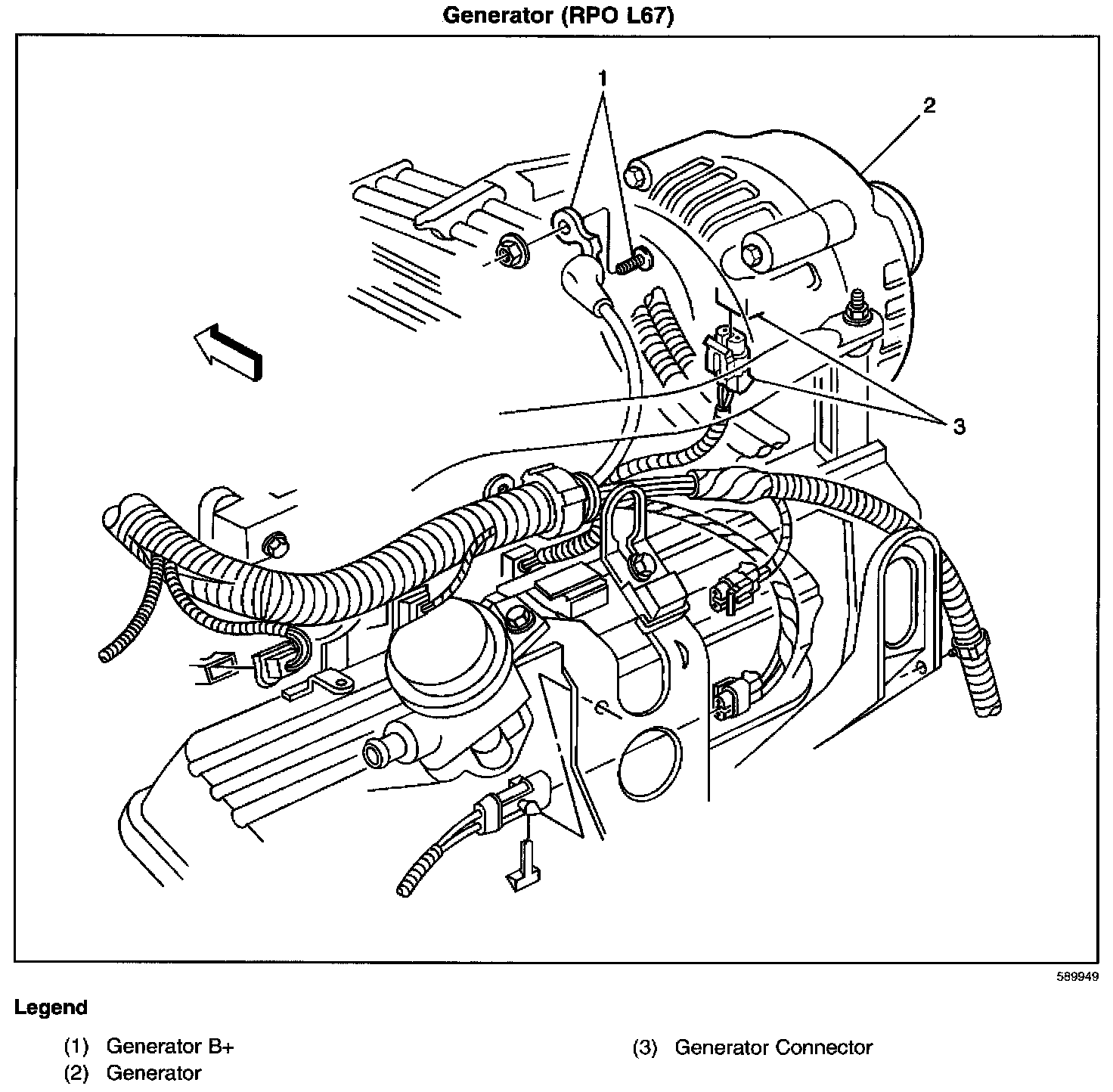 Generator (RPO L67)

1

2

3

589949

Legend

(1) Generator B+

(2) Generator

(3) Generator Connector