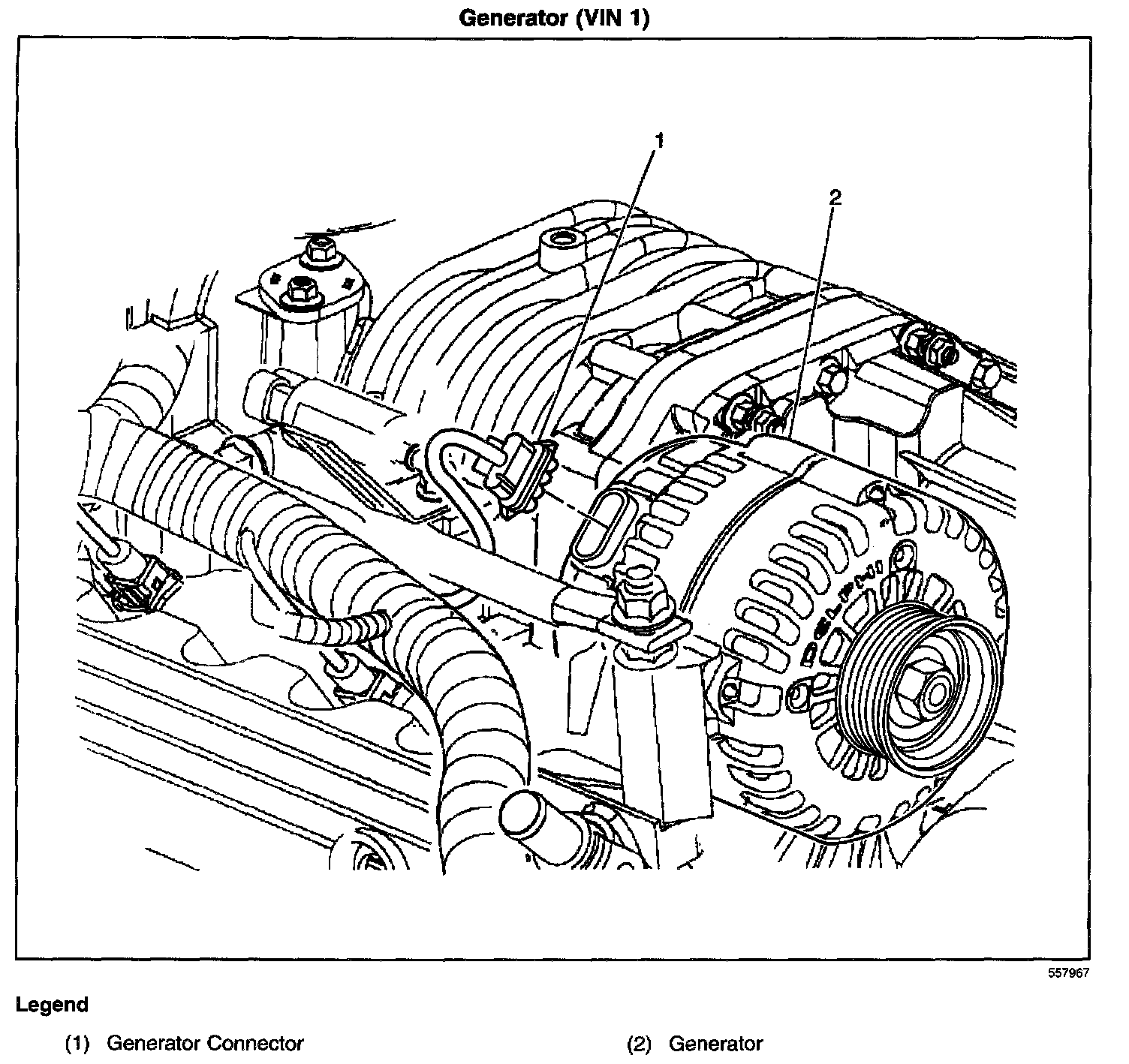 Generator (VIN 1)

1

2

DELPHI

557967

Legend

(1) Generator Connector

(2) Generator