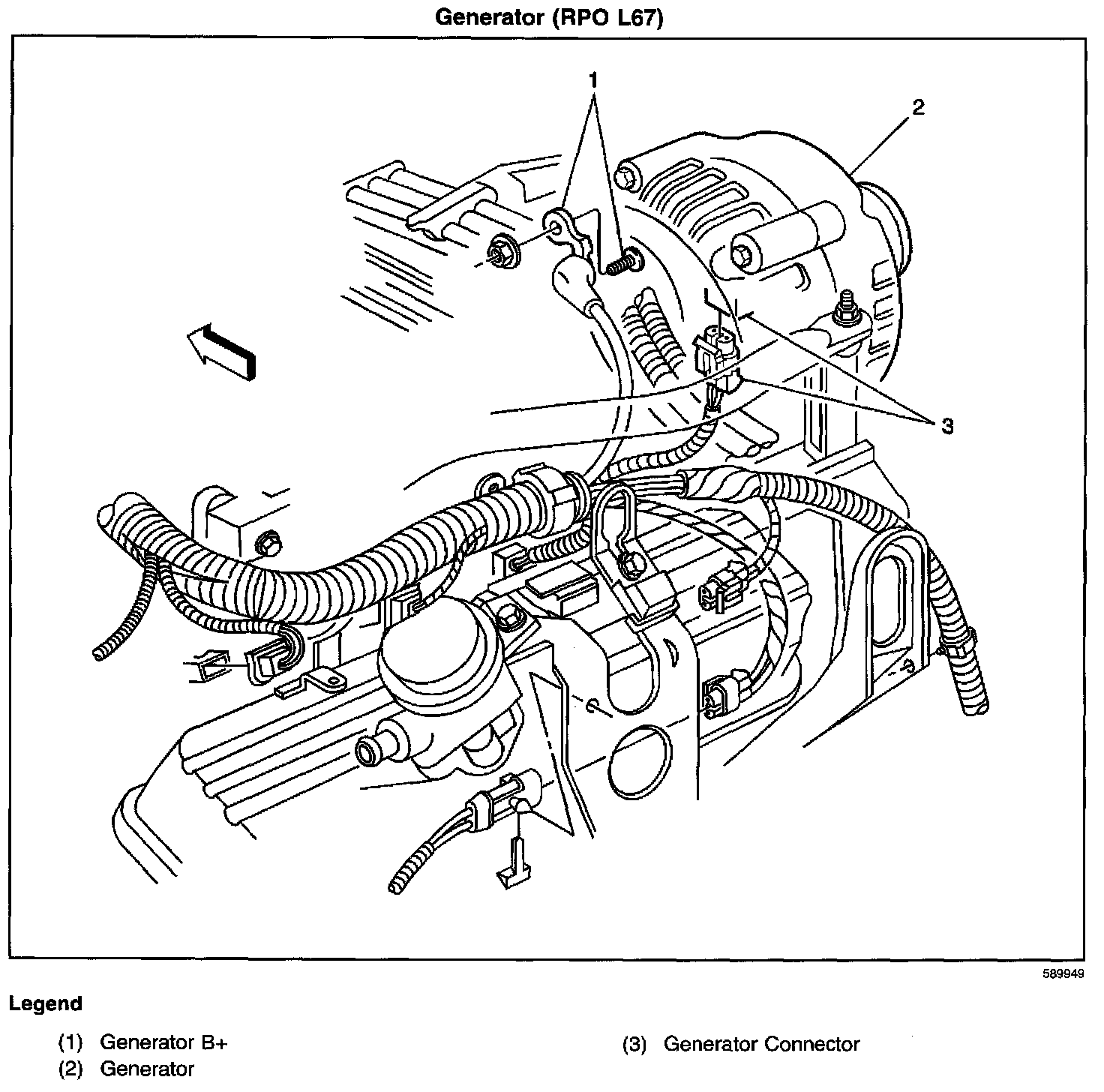 Generator (RPO L67)

1

2

3

589949

Legend

(1) Generator B+
(2) Generator

(3) Generator Connector