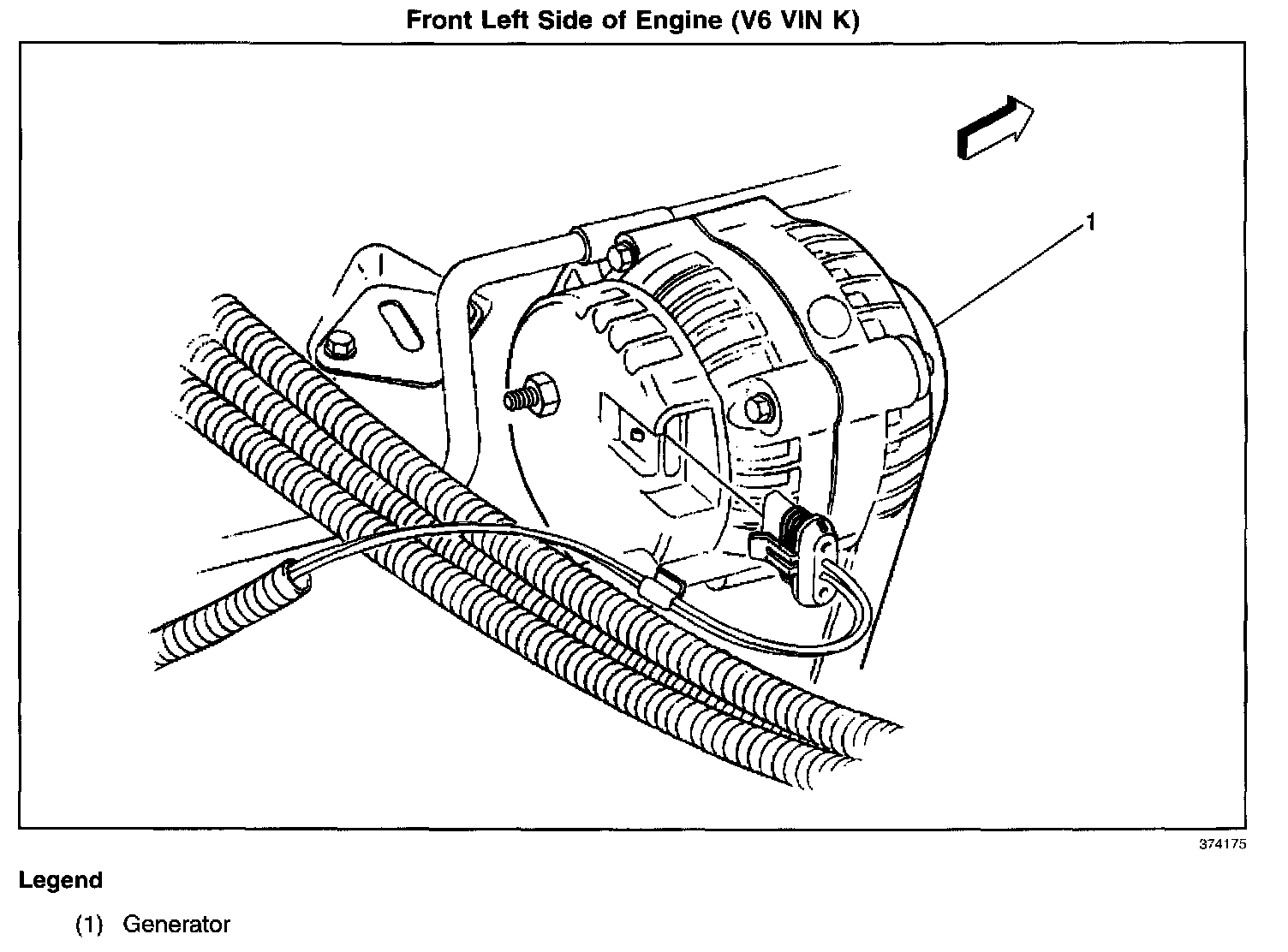 Front Left Side of Engine (V6 VIN K)

1

374175

Legend

(1) Generator