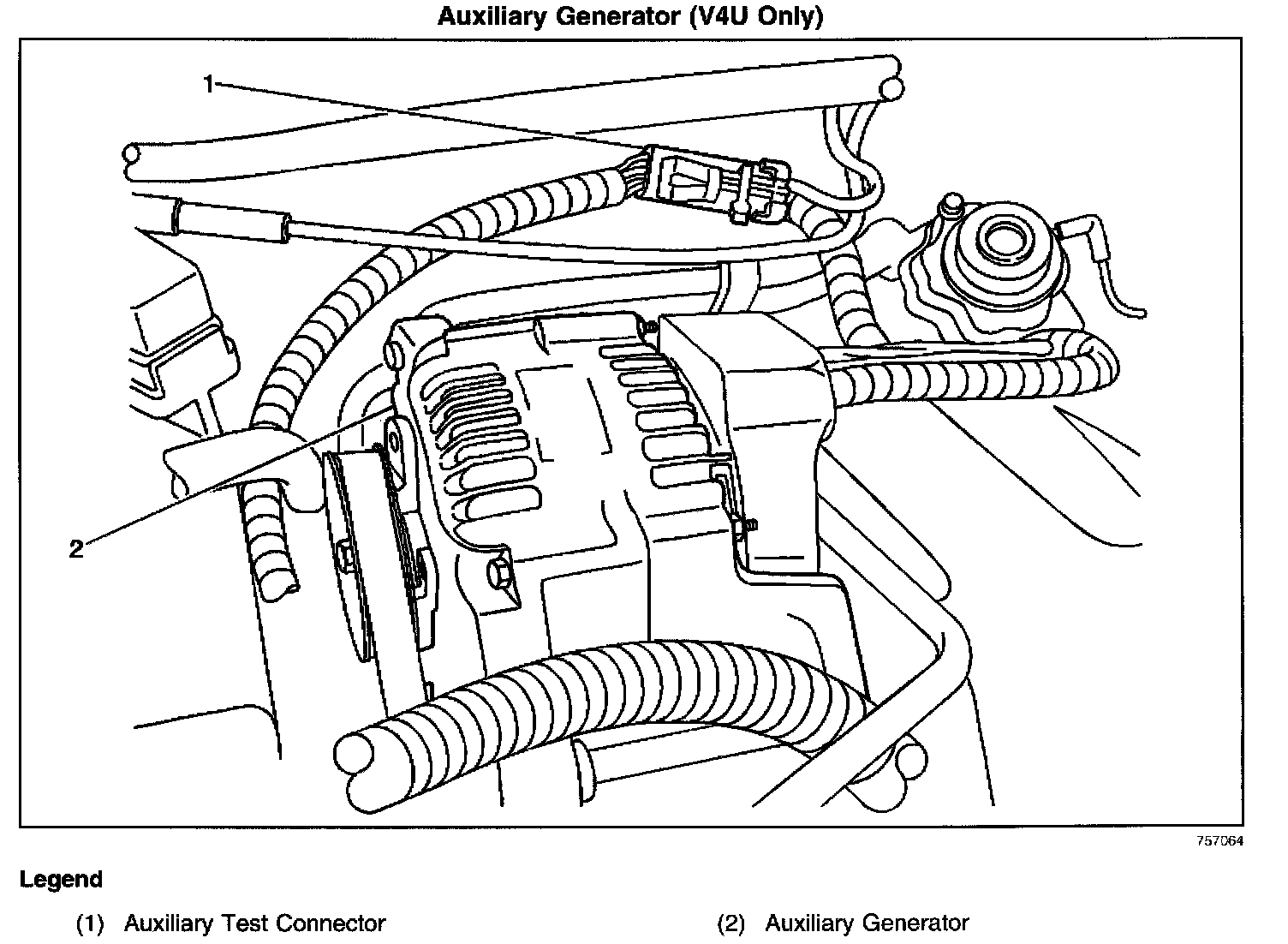 Auxiliary Generator (V4U Only)

1

2

757064

Legend

(1) Auxiliary Test Connector

(2) Auxiliary Generator