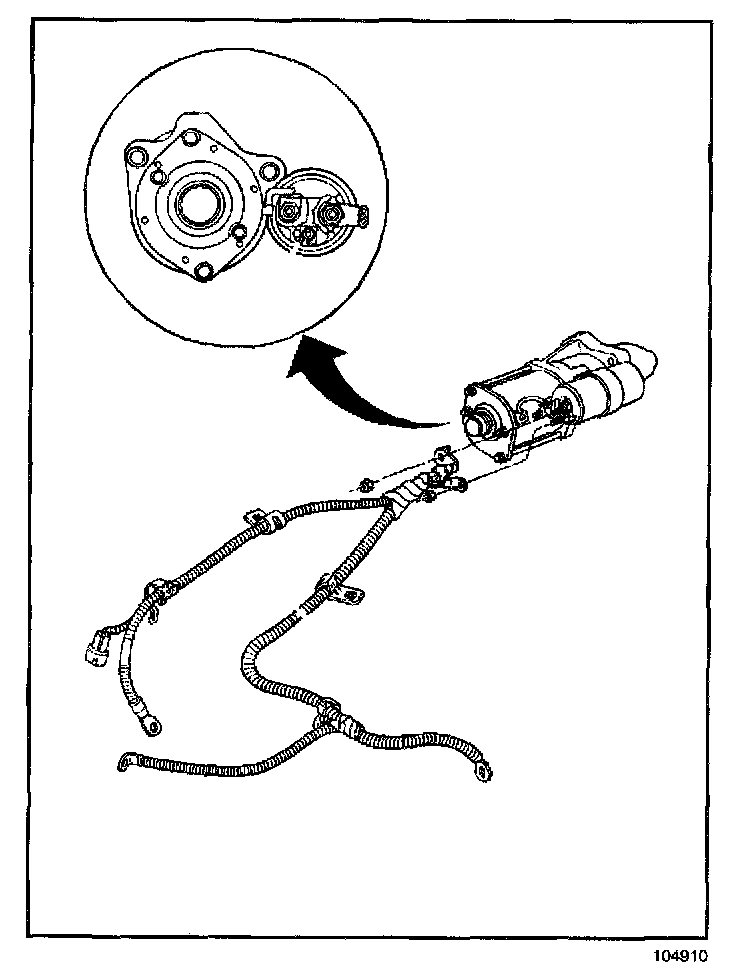 104910