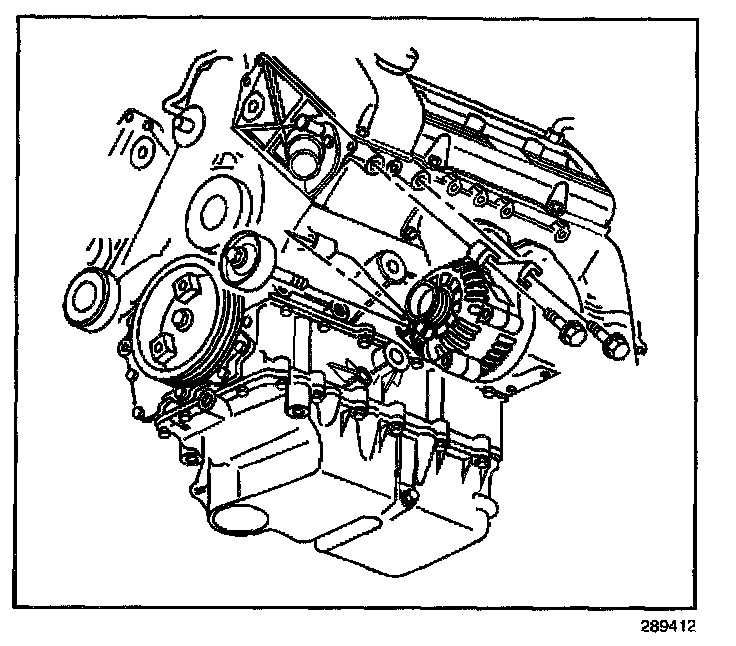 289412