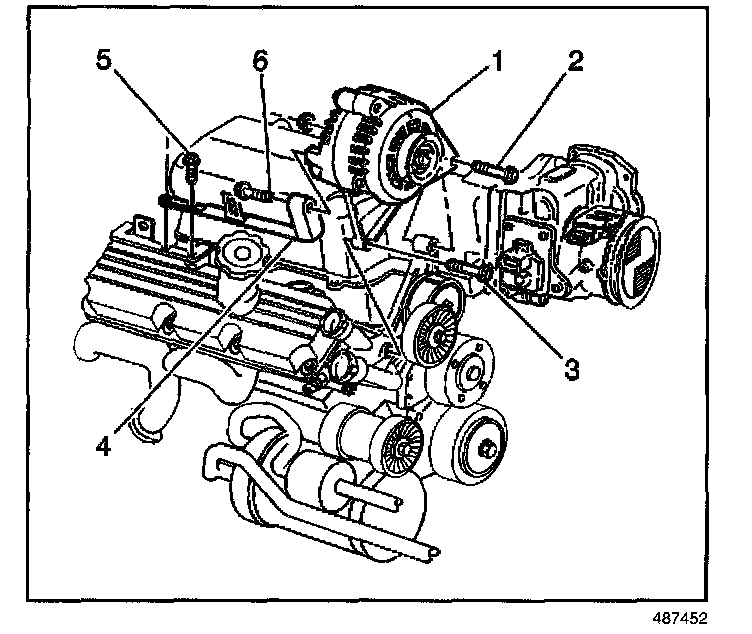 5
6
1
2
3
4
487452