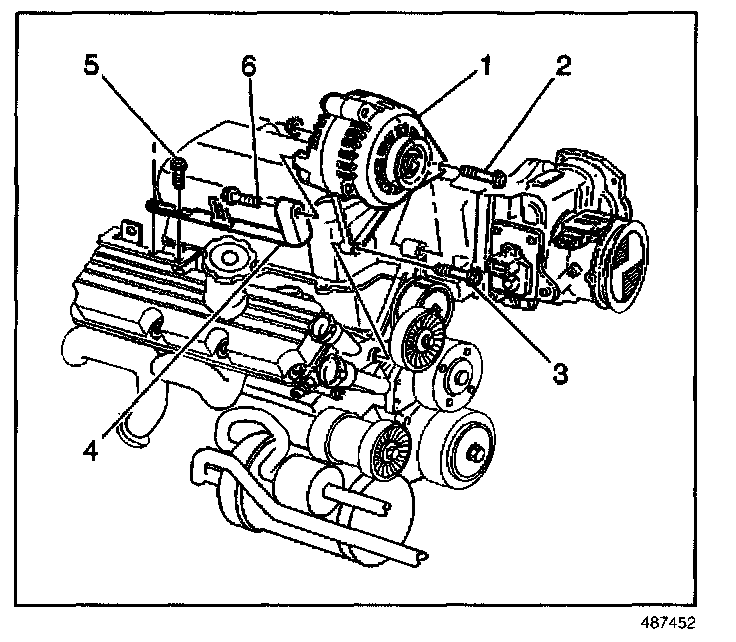 5
6
1
2
3
4
487452