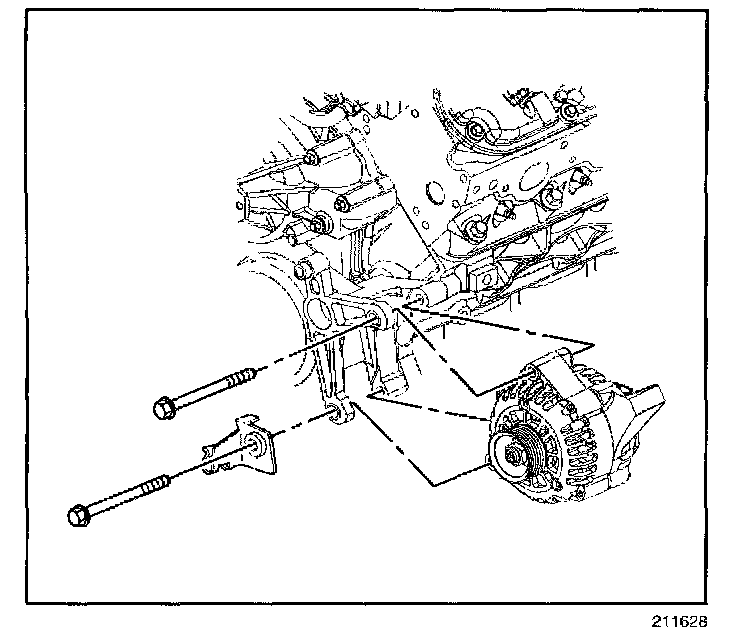 211628