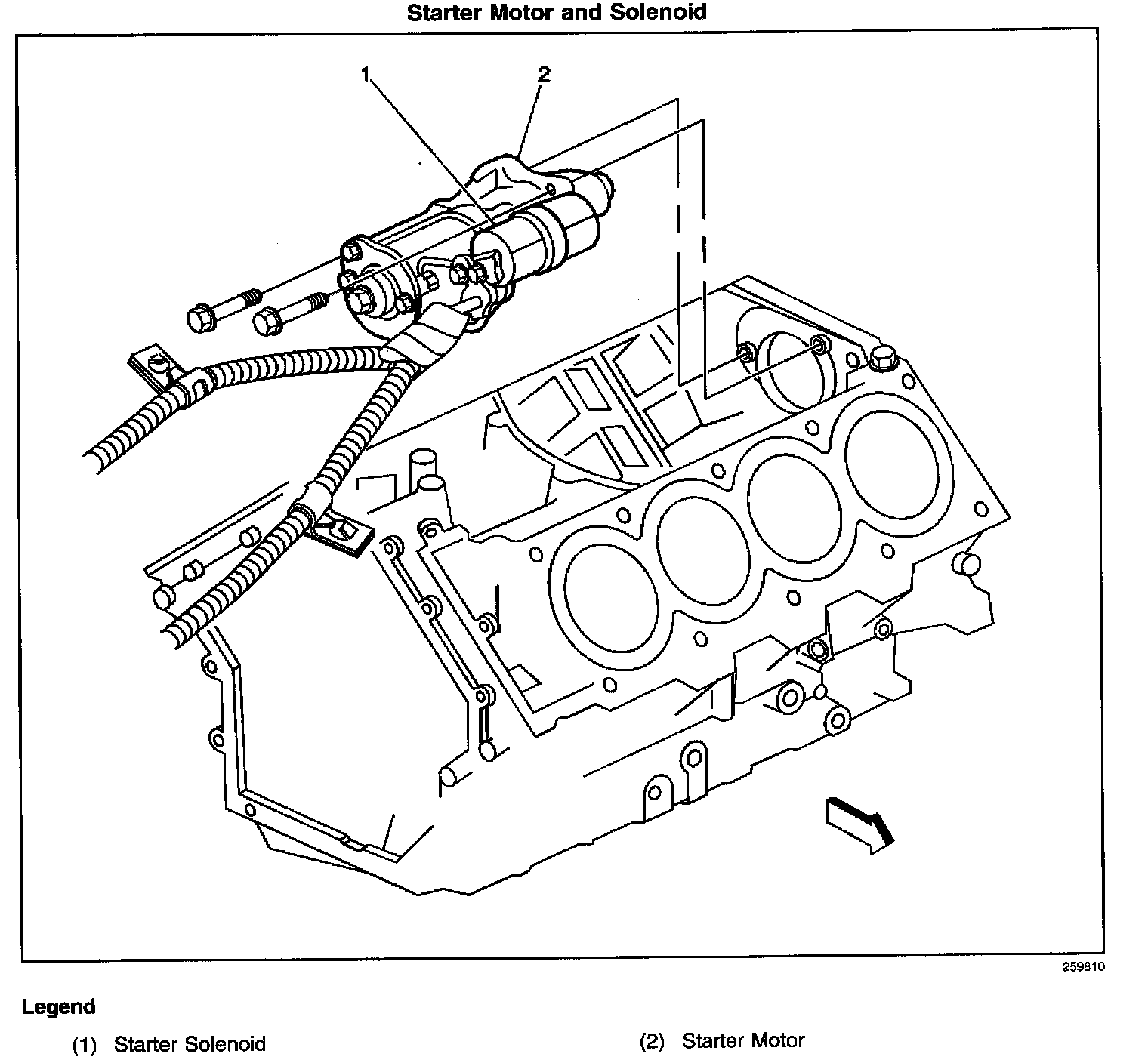 Starter Motor and Solenoid

1

2

259810

Legend

(1) Starter Solenoid

(2) Starter Motor