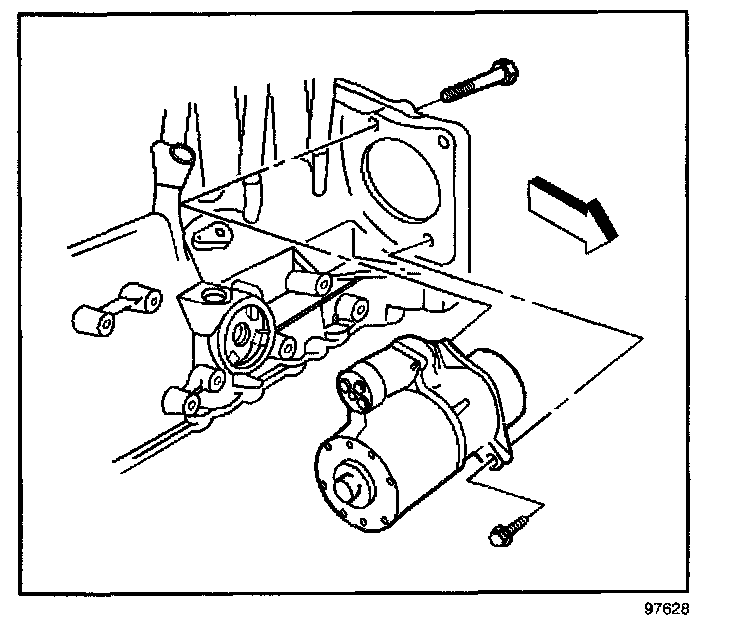 97628