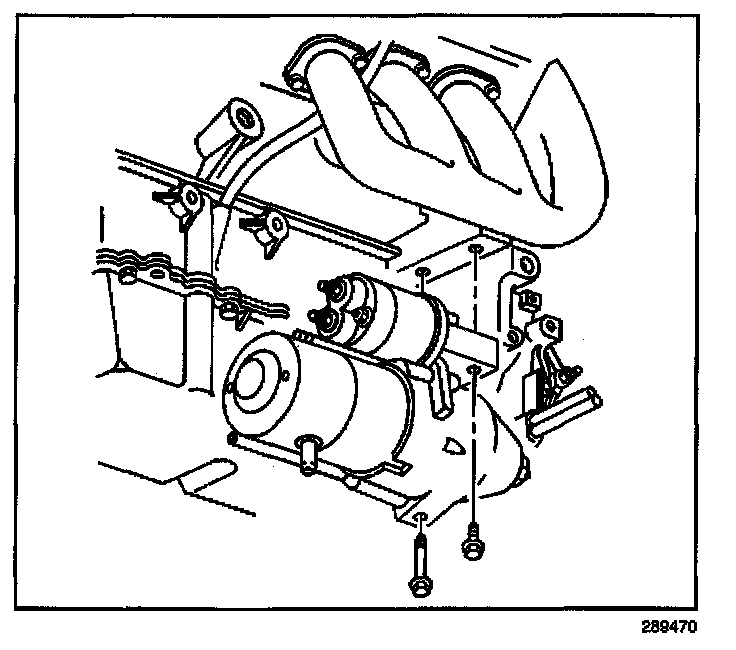 289470