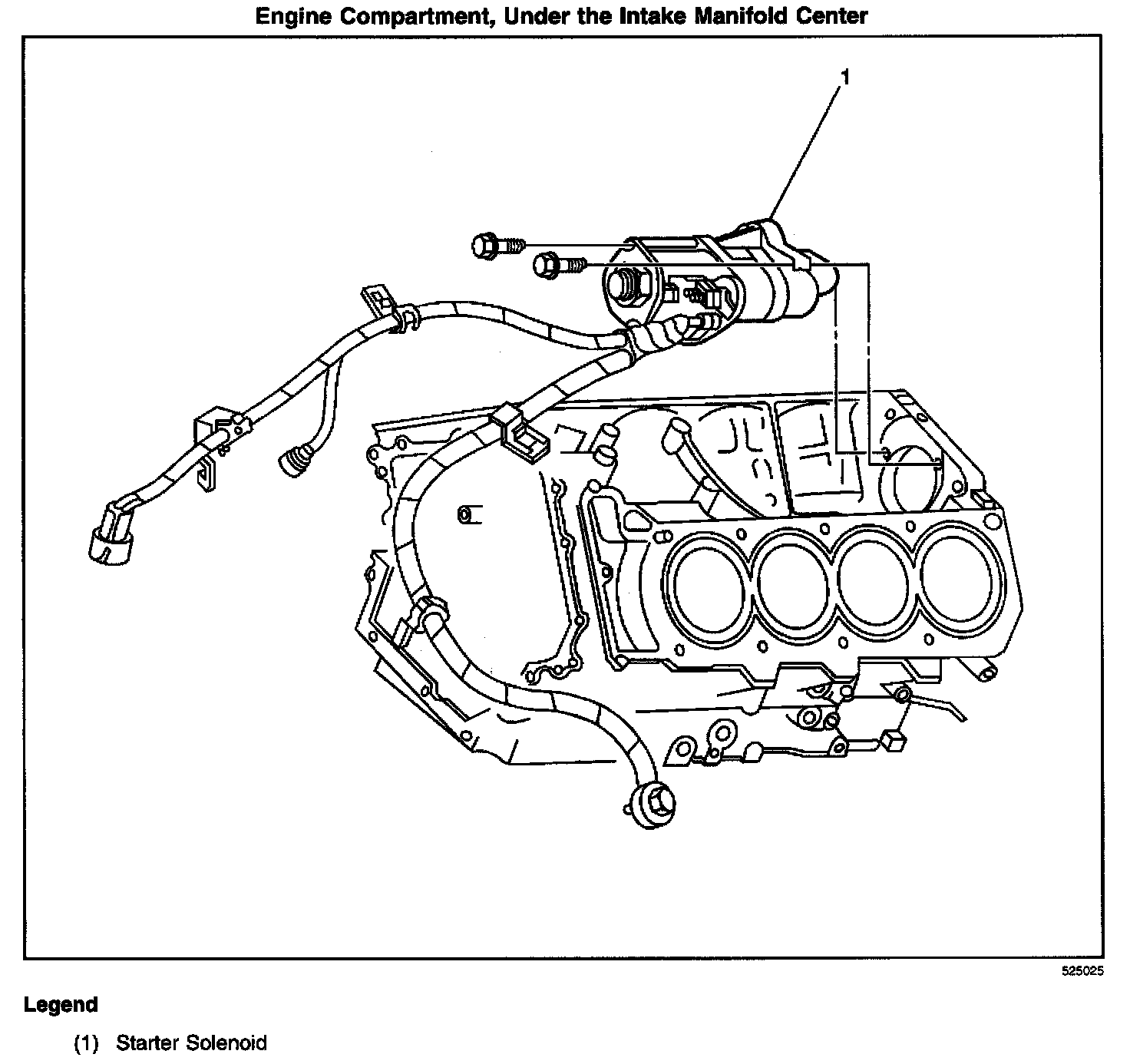 Engine Compartment, Under the Intake Manifold Center

1

525025

Legend

(1) Starter Solenoid