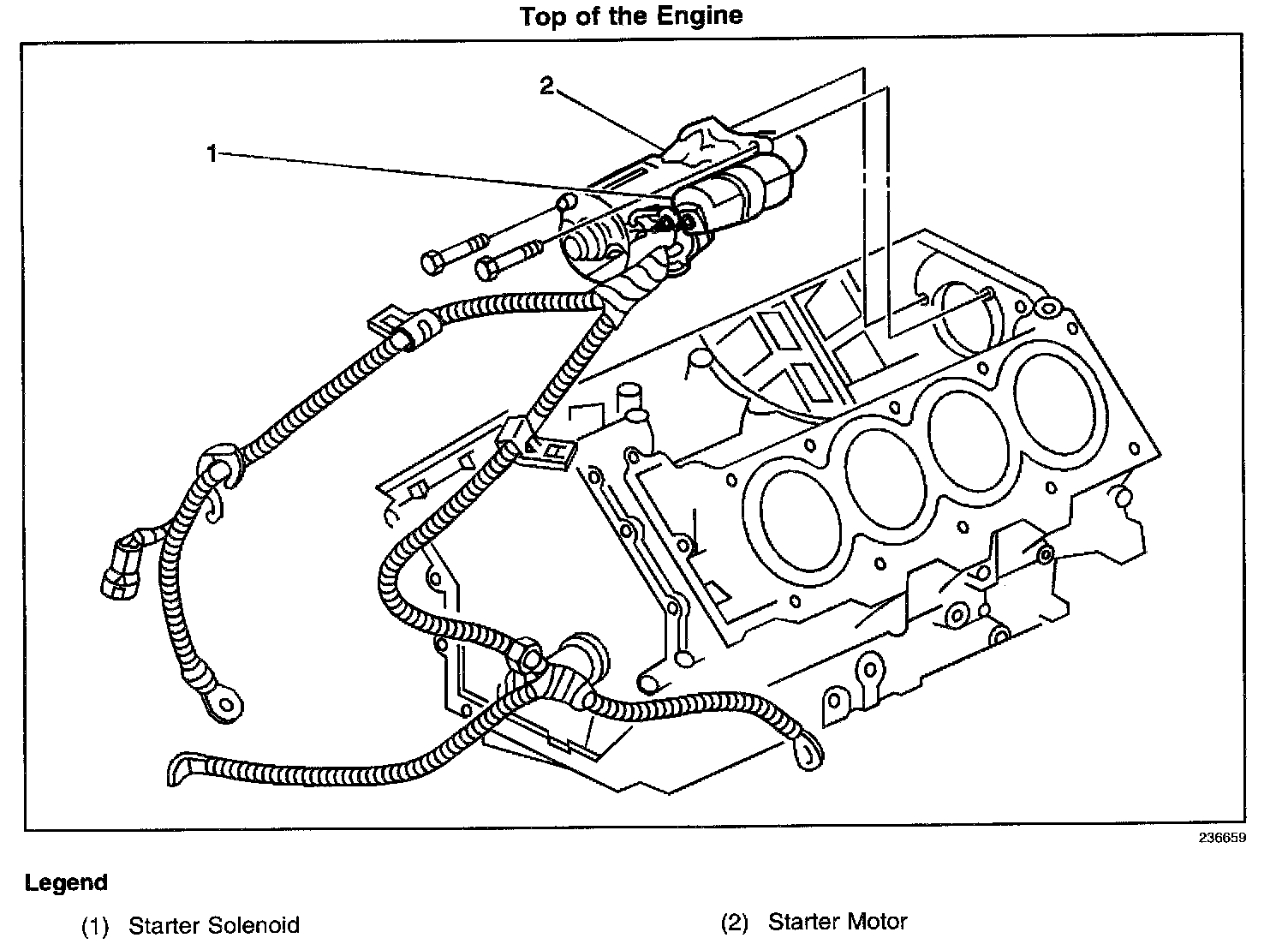 Top of the Engine

2

1

236659

Legend

(1) Starter Solenoid

(2) Starter Motor