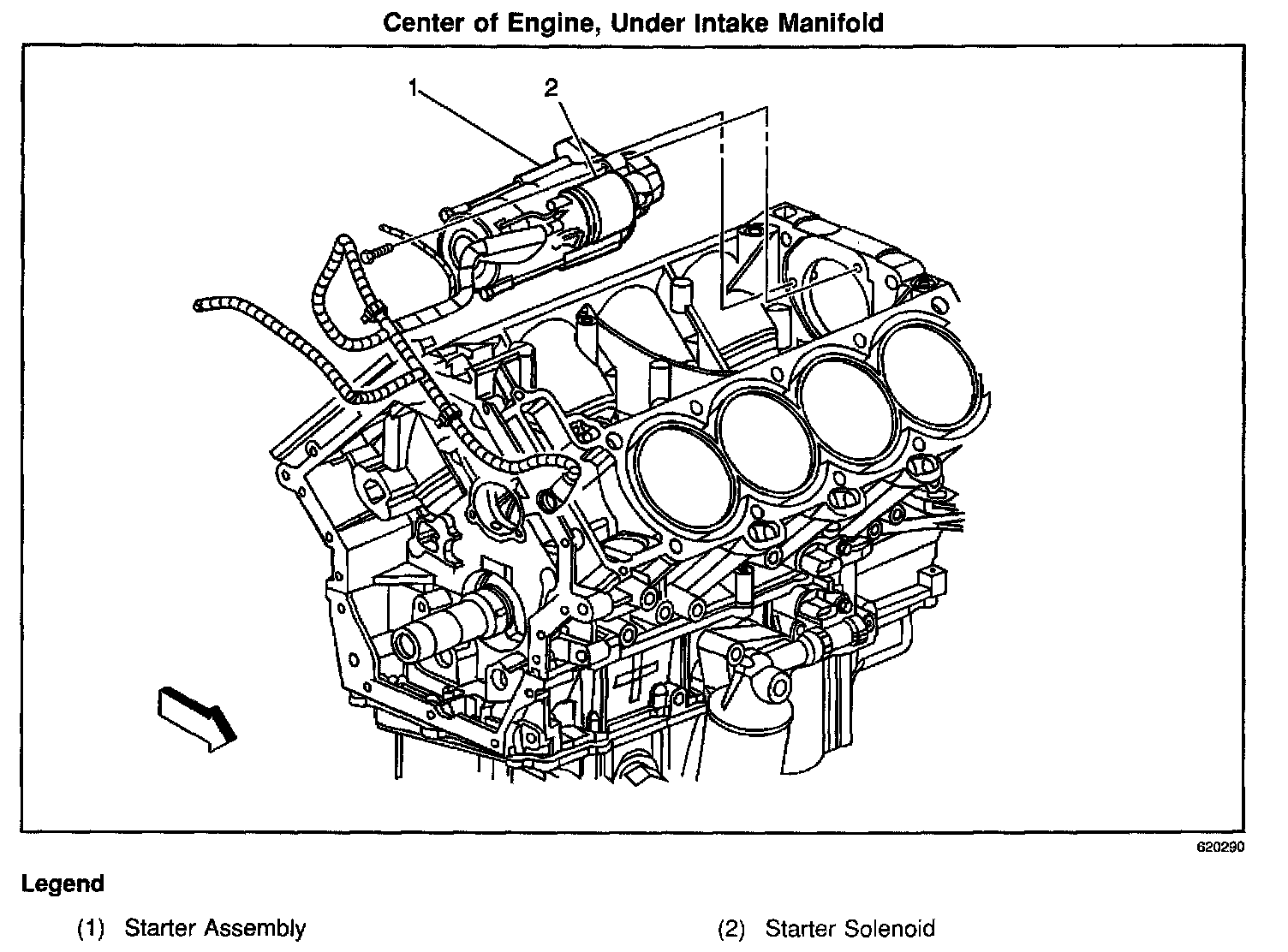 Center of Engine, Under Intake Manifold

1

2

620290

Legend

(1) Starter Assembly

(2) Starter Solenoid